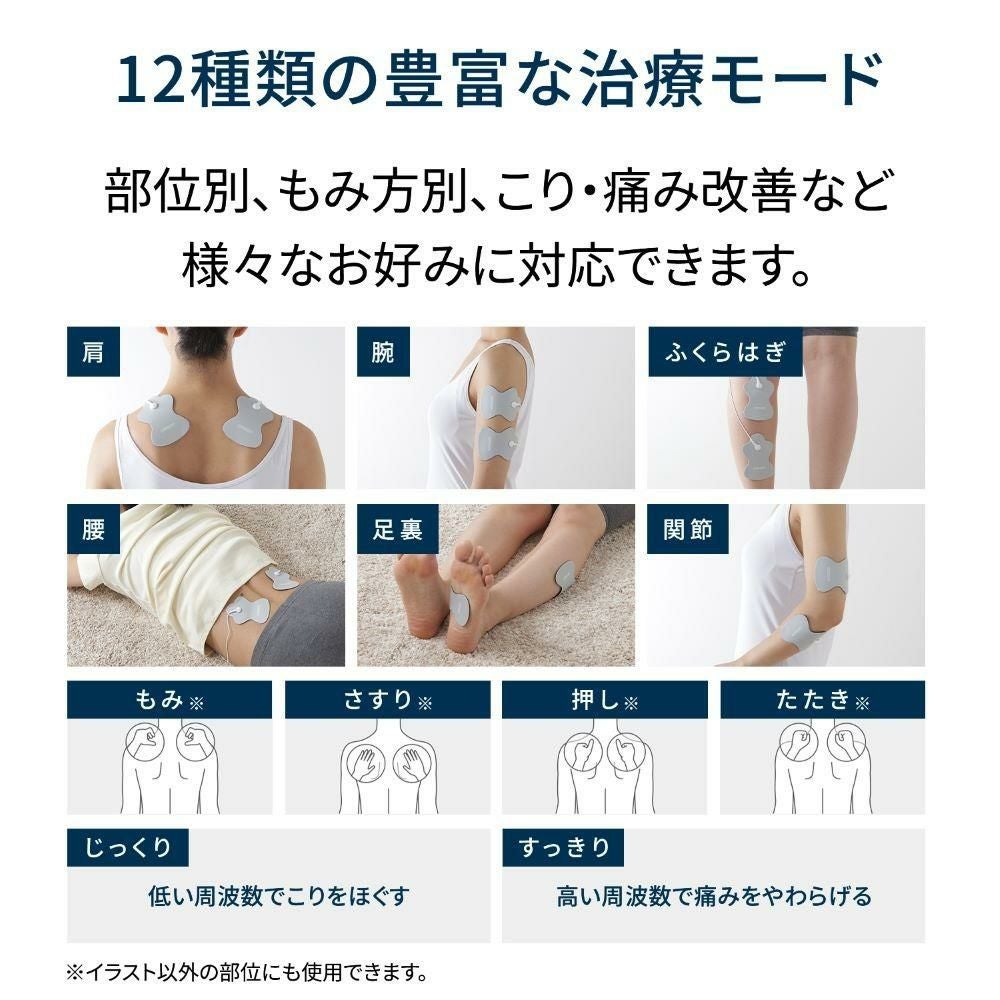 12種類の豊富な治療モード

部位別、もみ方別、こり・痛み改善など様々なお好みに対応できます。

肩

腕

ふくらはぎ

腰

足裏

関節

もみ※

さすり※

押し※

たたき※

じっくり

低い周波数でこりをほぐす

すっきり

高い周波数で痛みをやわらげる

※イラスト以外の部位にも使用できます。