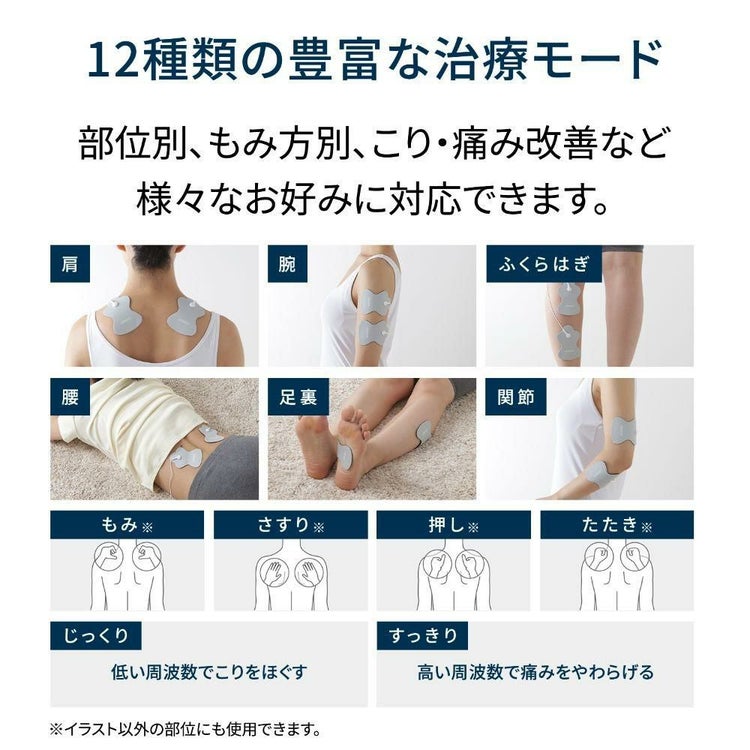 12種類の豊富な治療モード

部位別、もみ方別、こり・痛み改善など様々なお好みに対応できます。

肩

腕

ふくらはぎ

腰

足裏

関節

もみ※

さすり※

押し※

たたき※

じっくり

低い周波数でこりをほぐす

すっきり

高い周波数で痛みをやわらげる

※イラスト以外の部位にも使用できます。