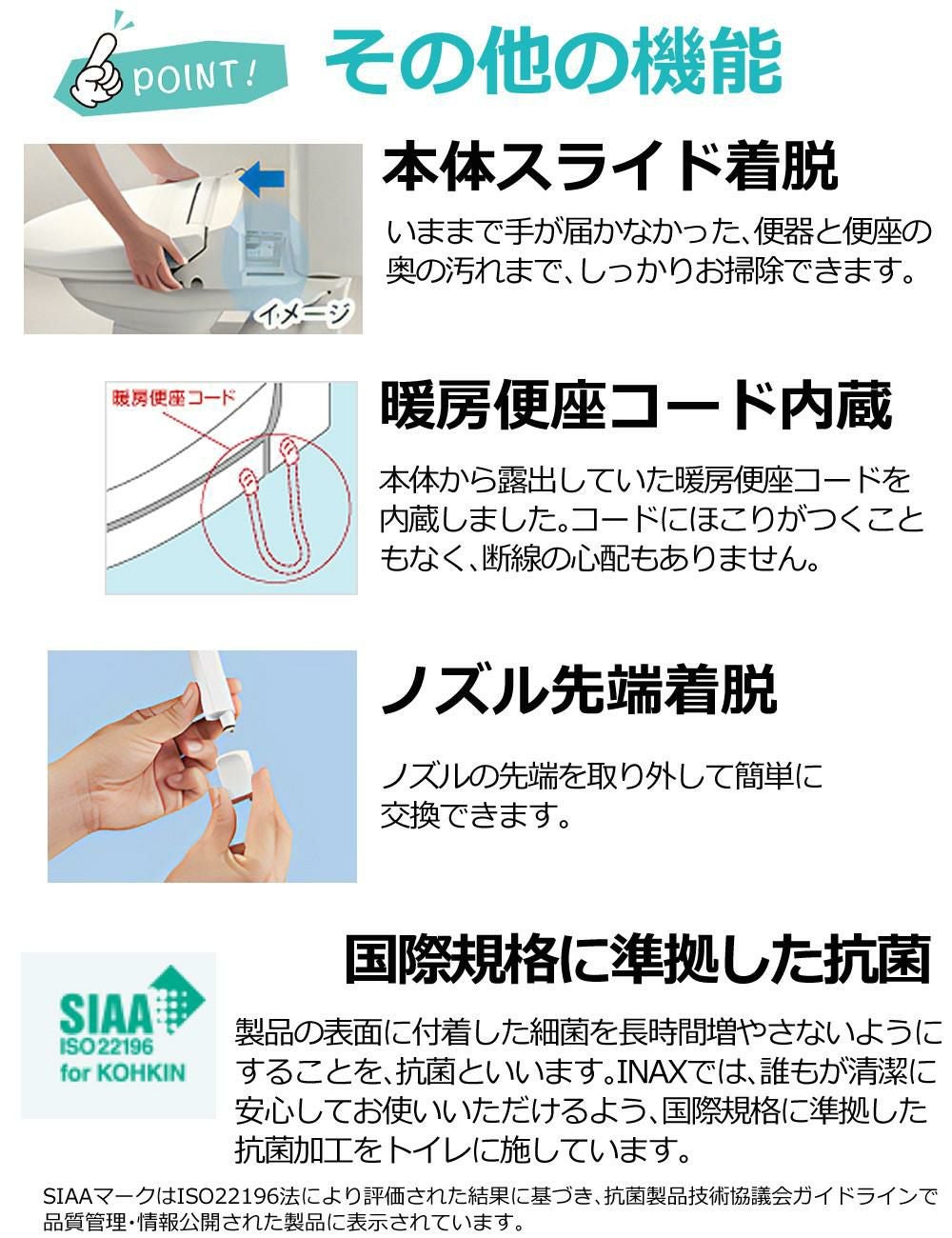 POINT!
その他の機能

イメージ

本体スライド着脱
いままで手が届かなかった、便器と便座の奥の汚れまで、しっかりお掃除できます。

暖房便座コード

暖房便座コード内蔵
本体から露出していた暖房便座コードを内蔵しました。コードにほこりがつくこともなく、断線の心配もありません。

ノズル先端着脱
ノズルの先端を取り外して簡単に交換できます。

SIAA
ISO 22196
for KOHKIN

国際規格に準拠した抗菌
製品の表面に付着した細菌を長時間増やさないようにすることを、抗菌といいます。INAXでは、誰もが清潔に安心してお使いいただけるよう、国際規格に準拠した抗菌加工をトイレに施しています。

SIAAマークはISO22196法により評価された結果に基づき、抗菌製品技術協議会ガイドラインで品質管理・情報公開された製品に表示されています。