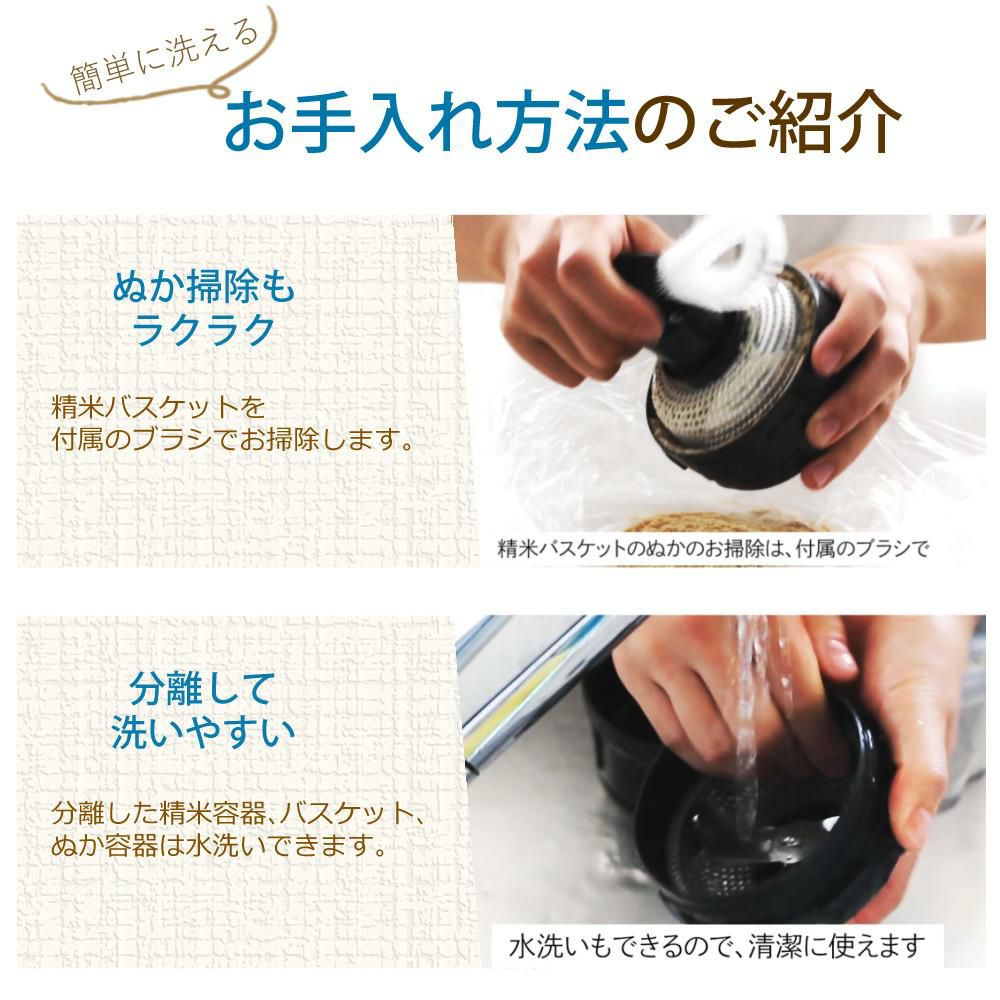 簡単に洗える

お手入れ方法のご紹介

ぬか掃除も
ラクラク

精米バスケットを
付属のブラシでお掃除します。

精米バスケットのぬかのお掃除は、付属のブラシで

分離して
洗いやすい

分離した精米容器、バスケット、
ぬか容器は水洗いできます。

水洗いもできるので、清潔に使えます