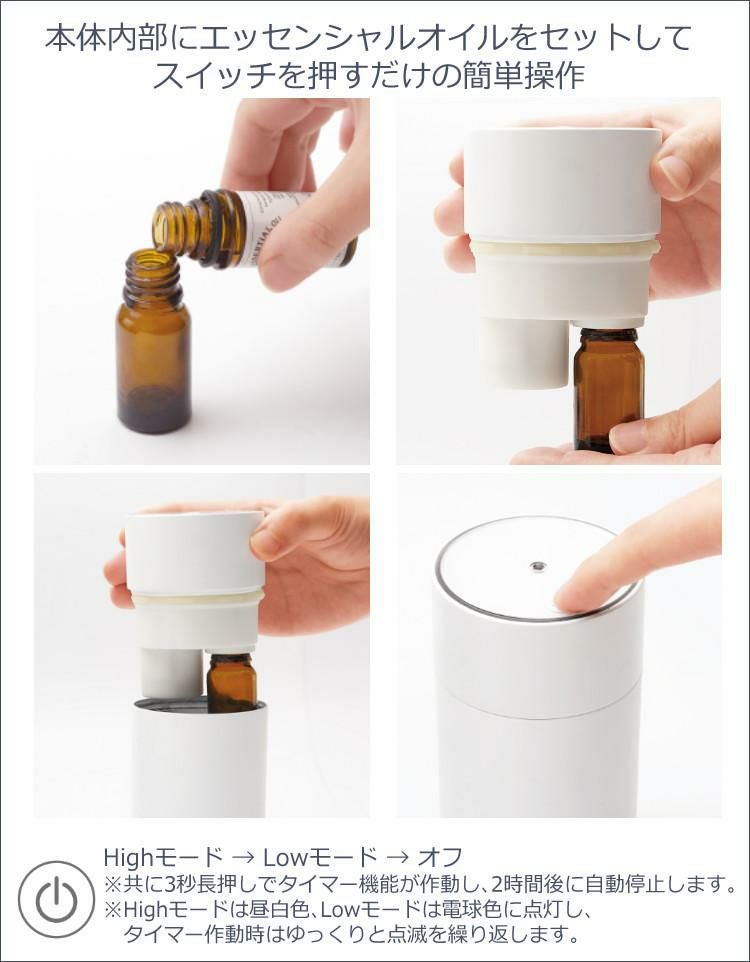 本体内部にエッセンシャルオイルをセットして
スイッチを押すだけの簡単操作

ESSENTIAL OIL

Highモード → Lowモード → オフ
※共に3秒長押しでタイマー機能が作動し、2時間後に自動停止します。
※Highモードは昼白色、Lowモードは電球色に点灯し、
タイマー作動時はゆっくりと点滅を繰り返します。