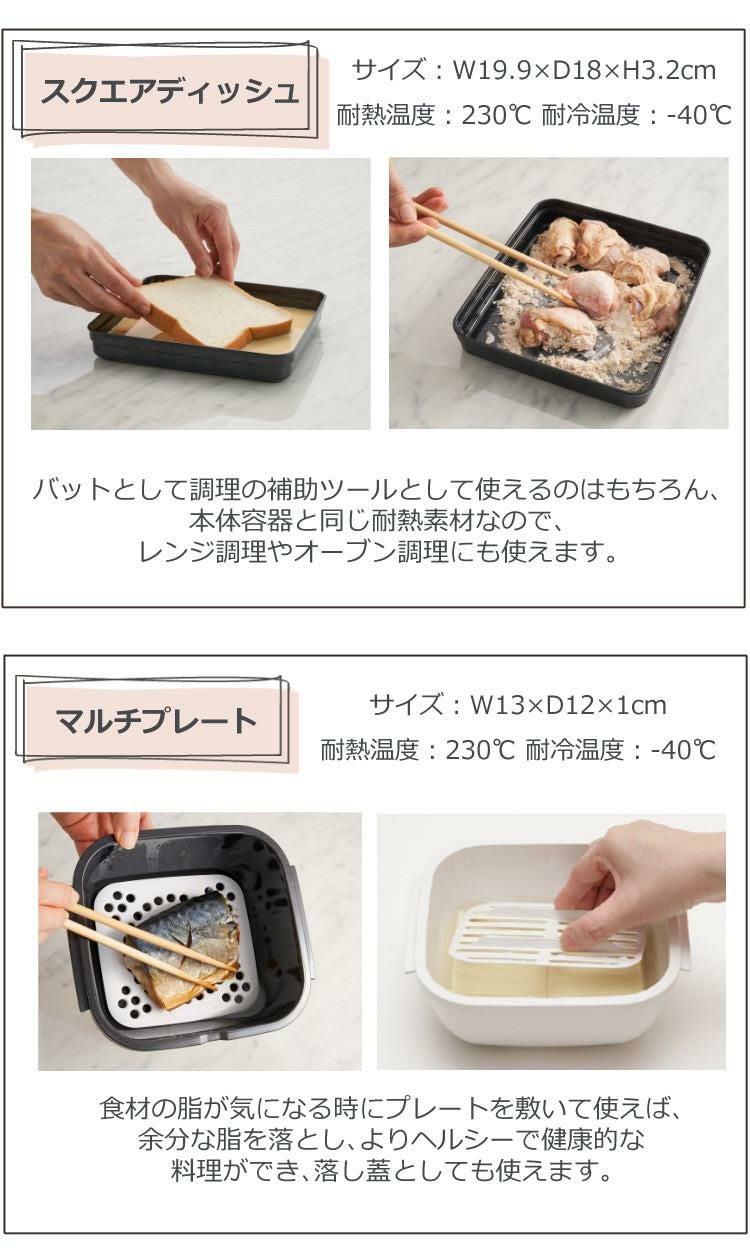 スクエアディッシュ

サイズ：W19.9×D18×H3.2cm
耐熱温度：230℃ 耐冷温度：-40℃

バットとして調理の補助ツールとして使えるのはもちろん、本体容器と同じ耐熱素材なので、レンジ調理やオーブン調理にも使えます。

マルチプレート

サイズ：W13×D12×1cm
耐熱温度：230℃ 耐冷温度：-40℃

食材の脂が気になる時にプレートを敷いて使えば、余分な脂を落とし、よりヘルシーで健康的な料理ができ、落し蓋としても使えます。