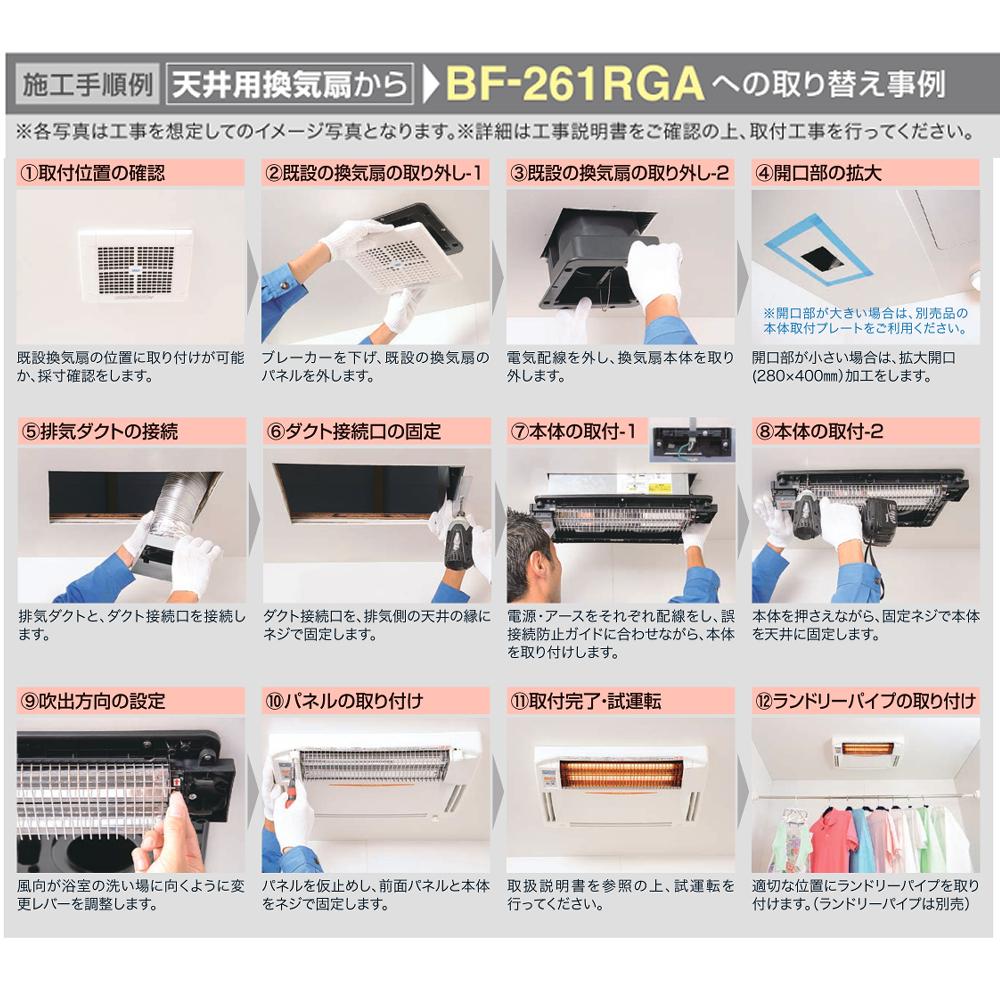 施工手順例 天井用換気扇から BF-261RGA への取り替え事例

※各写真は工事を想定してのイメージ写真となります。※詳細は工事説明書をご確認の上、取付工事を行ってください。

①取付位置の確認

既設換気扇の位置に取り付けが可能か、採寸確認をします。

②既設の換気扇の取り外し-1

ブレーカーを下げ、既設の換気扇のパネルを外します。

③既設の換気扇の取り外し-2

電気配線を外し、換気扇本体を取り外します。

④開口部の拡大

※開口部が大きい場合は、別売品の本体取付プレートをご利用ください。

開口部が小さい場合は、拡大開口(280×400㎜)加工をします。

⑤排気ダクトの接続

排気ダクトと、ダクト接続口を接続します。

⑥ダクト接続口の固定

ダクト接続口を、排気側の天井の縁にネジで固定します。

⑦本体の取付-1

電源・アースをそれぞれ配線をし、誤接続防止ガイドに合わせながら、本体を取り付けします。

⑧本体の取付-2

本体を押さえながら、固定ネジで本体を天井に固定します。

⑨吹出方向の設定

風向が浴室の洗い場に向くように変更レバーを調整します。

⑩パネルの取り付け

パネルを仮止めし、前面パネルと本体をネジで固定します。

⑪取付完了・試運転

取扱説明書を参照の上、試運転を行ってください。

⑫ランドリーパイプの取り付け

適切な位置にランドリーパイプを取り付けます。(ランドリーパイプは別売)