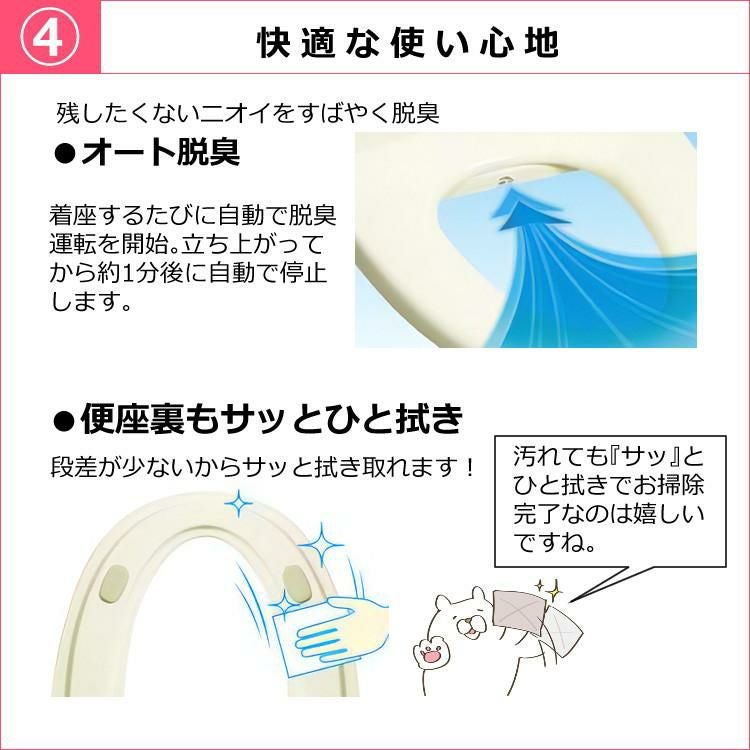 ④ 快適な使い心地

残したくないニオイをすばやく脱臭

●オート脱臭

着座するたびに自動で脱臭運転を開始。立ち上がってから約1分後に自動で停止します。

●便座裏もサッとひと拭き

段差が少ないからサッと拭き取れます！

汚れても『サッ』とひと拭きでお掃除完了なのは嬉しいですね。