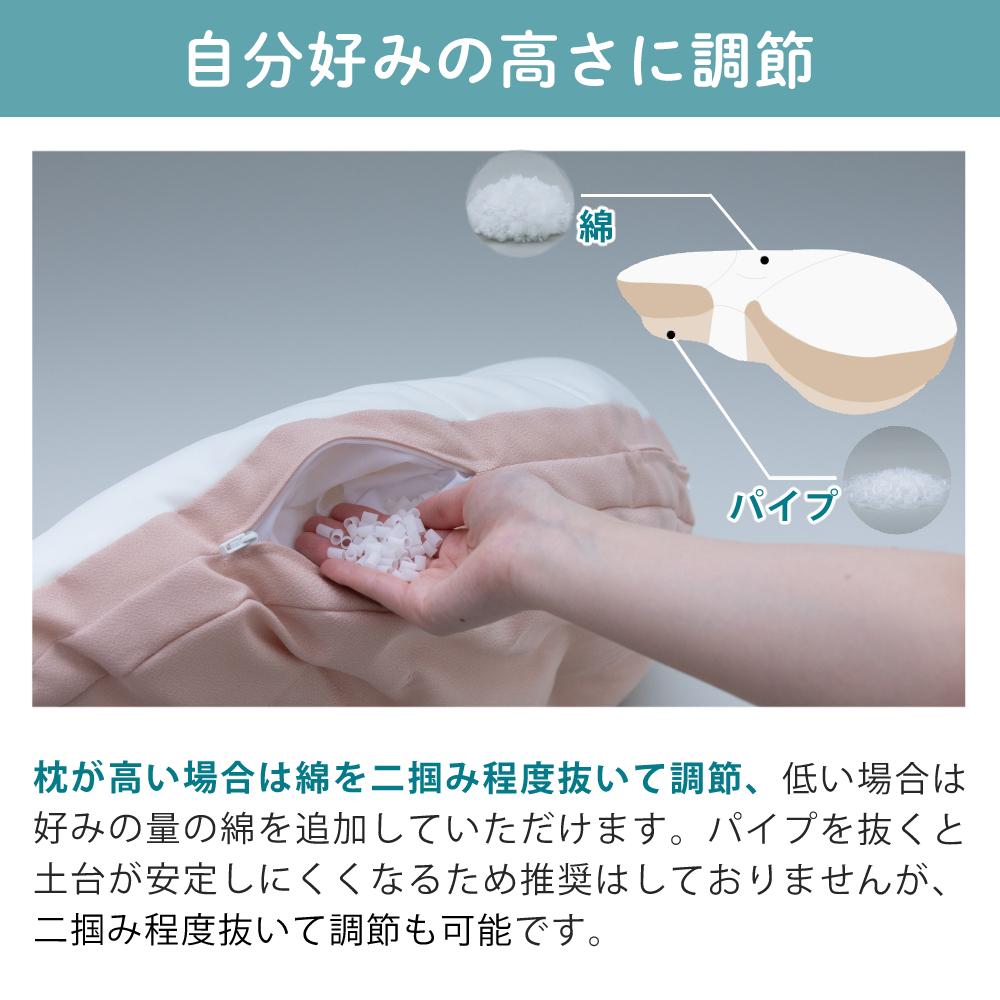 自分好みの高さに調節

綿

パイプ

枕が高い場合は綿を二掴み程度抜いて調節、低い場合は好みの量の綿を追加していただけます。パイプを抜くと土台が安定しにくくなるため推奨はしておりませんが、二掴み程度抜いて調節も可能です。