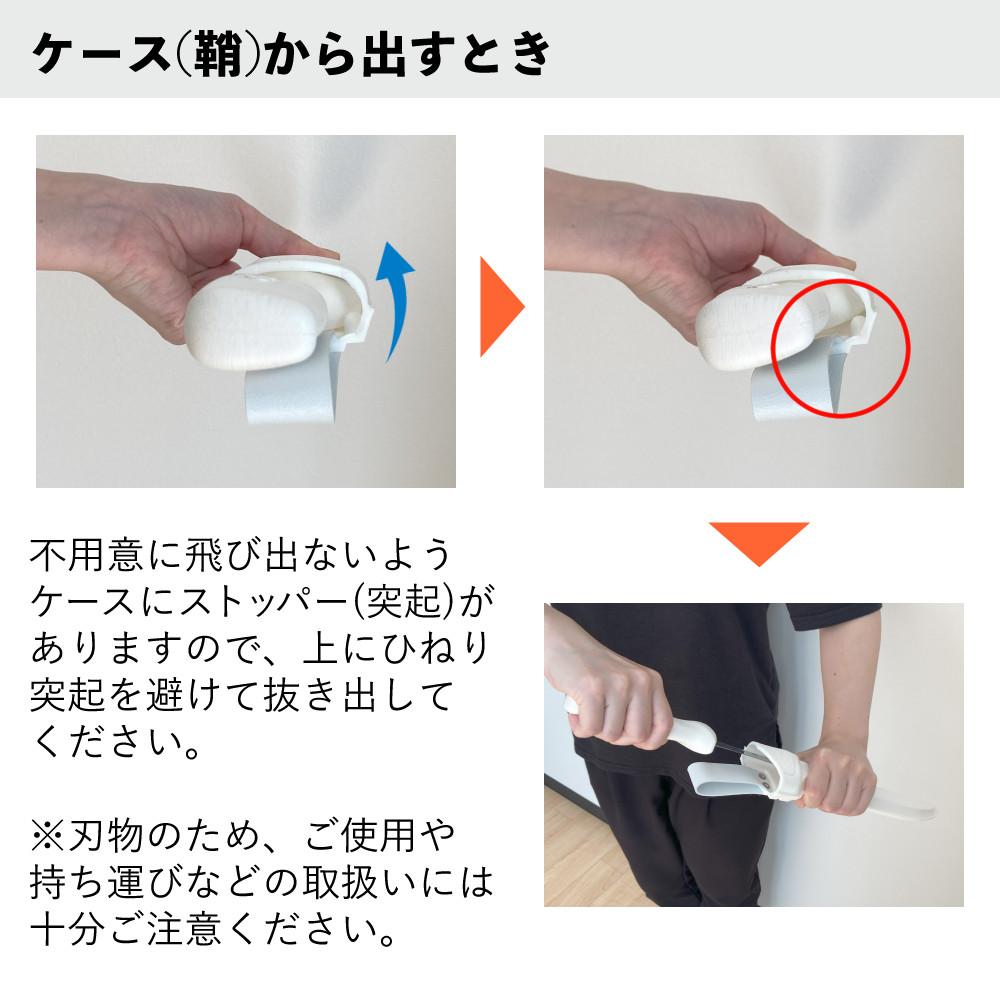 ケース(鞘)から出すとき

不用意に飛び出ないようケースにストッパー(突起)がありますので、上にひねり突起を避けて抜き出してください。

※刃物のため、ご使用や持ち運びなどの取扱いには十分ご注意ください。