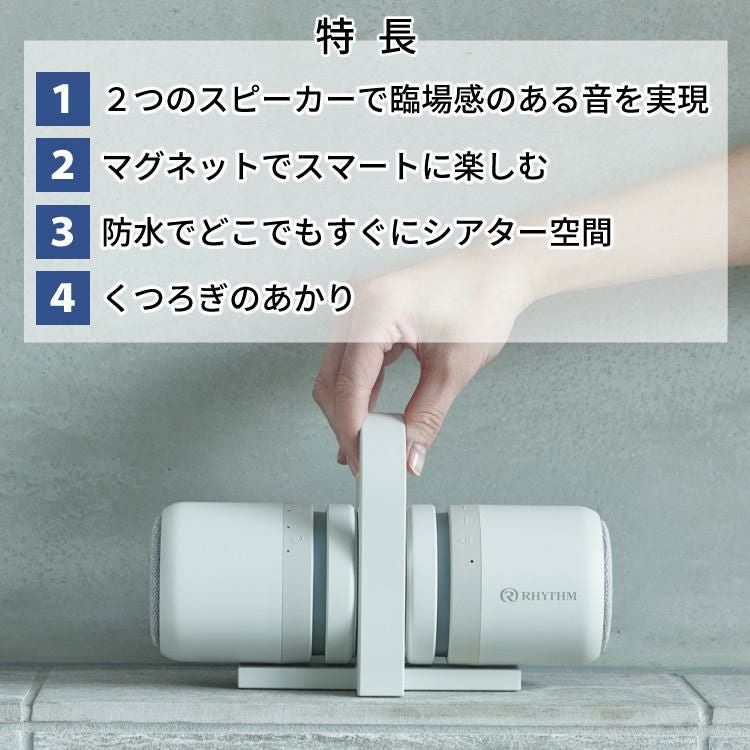 特 長

1 ２つのスピーカーで臨場感のある音を実現

2 マグネットでスマートに楽しむ

3 防水でどこでもすぐにシアター空間

4 くつろぎのあかり

RHYTHM