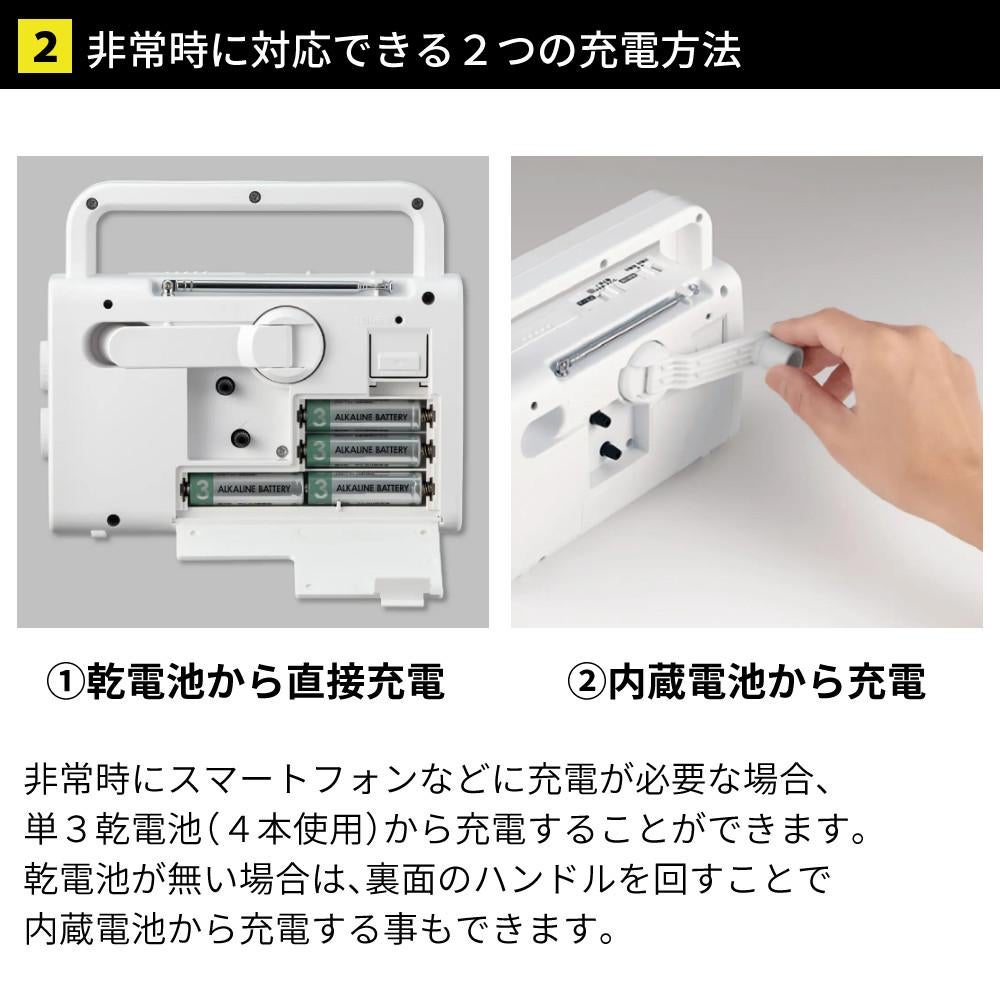 2 非常時に対応できる２つの充電方法

3 ALKALINE BATTERY
3 ALKALINE BATTERY
3 ALKALINE BATTERY
3 ALKALINE BATTERY

①乾電池から直接充電

②内蔵電池から充電

非常時にスマートフォンなどに充電が必要な場合、単３乾電池（４本使用）から充電することができます。乾電池が無い場合は、裏面のハンドルを回すことで内蔵電池から充電する事もできます。