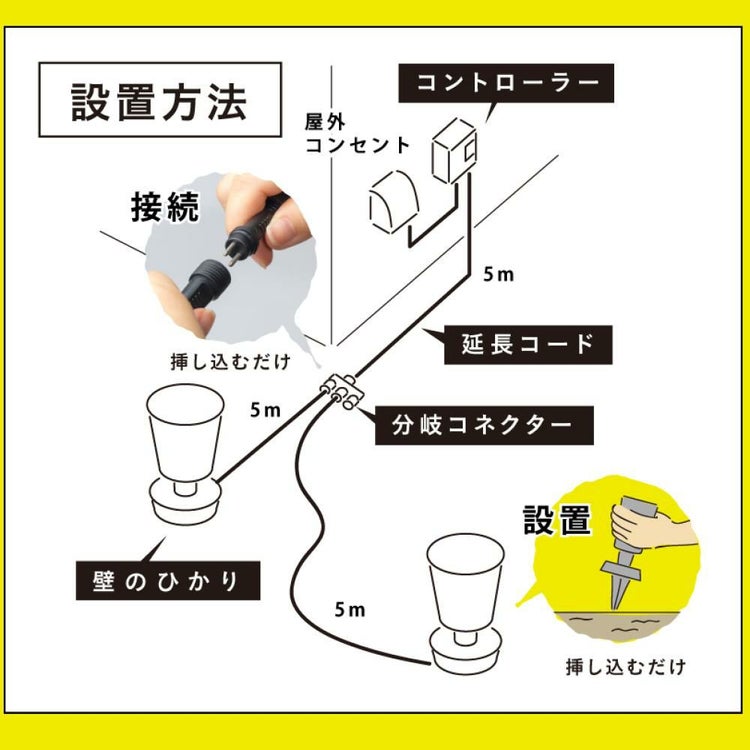 設置方法

コントローラー

屋外
コンセント

接続

挿し込むだけ

5m

延長コード

5m

分岐コネクター

設置

壁のひかり

5m

挿し込むだけ