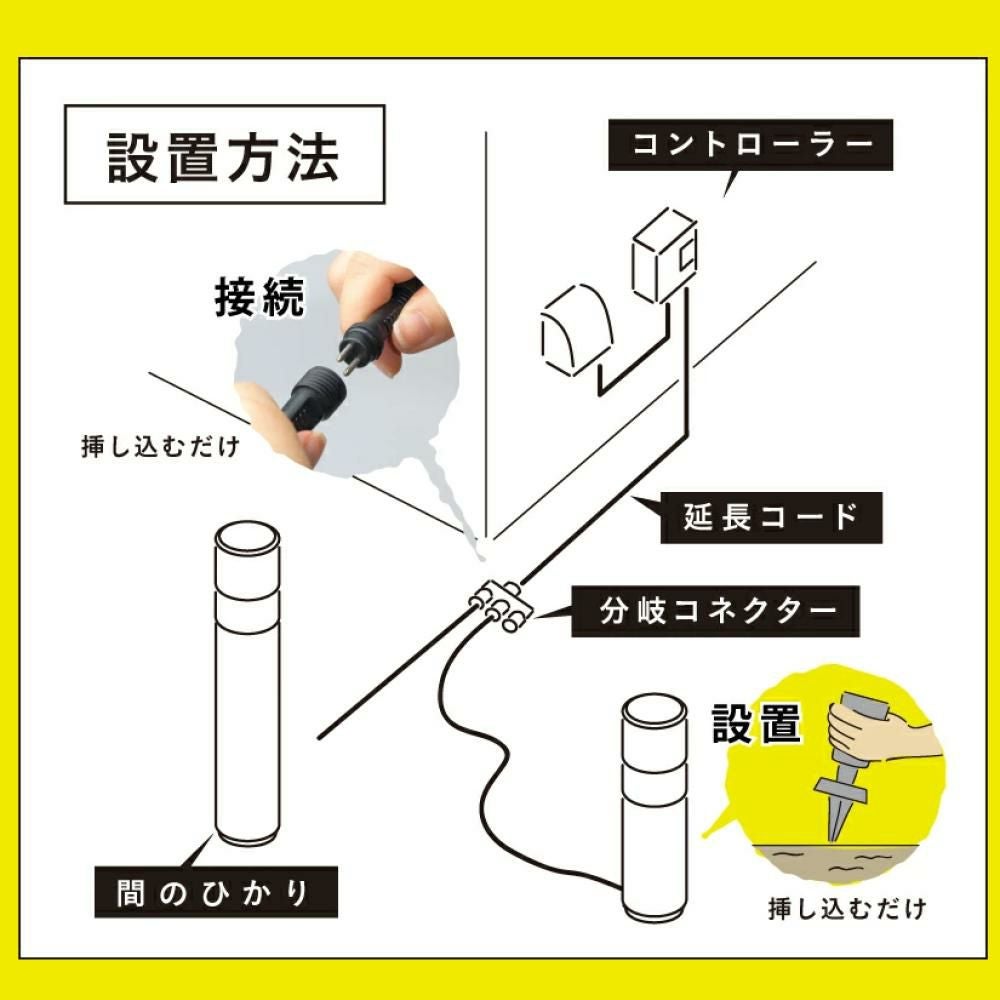 設置方法

コントローラー

接続

挿し込むだけ

延長コード

分岐コネクター

設置

間のひかり

挿し込むだけ