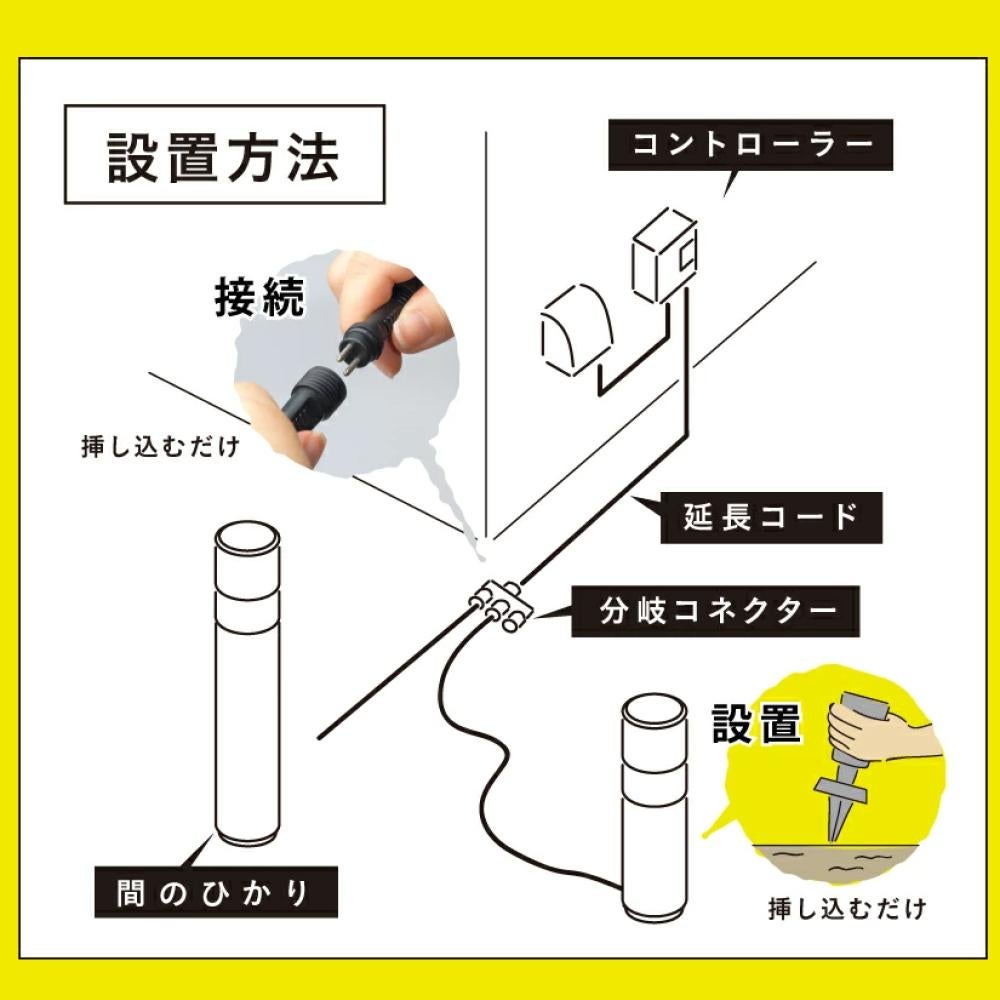 設置方法

コントローラー

接続

挿し込むだけ

延長コード

分岐コネクター

設置

間のひかり

挿し込むだけ