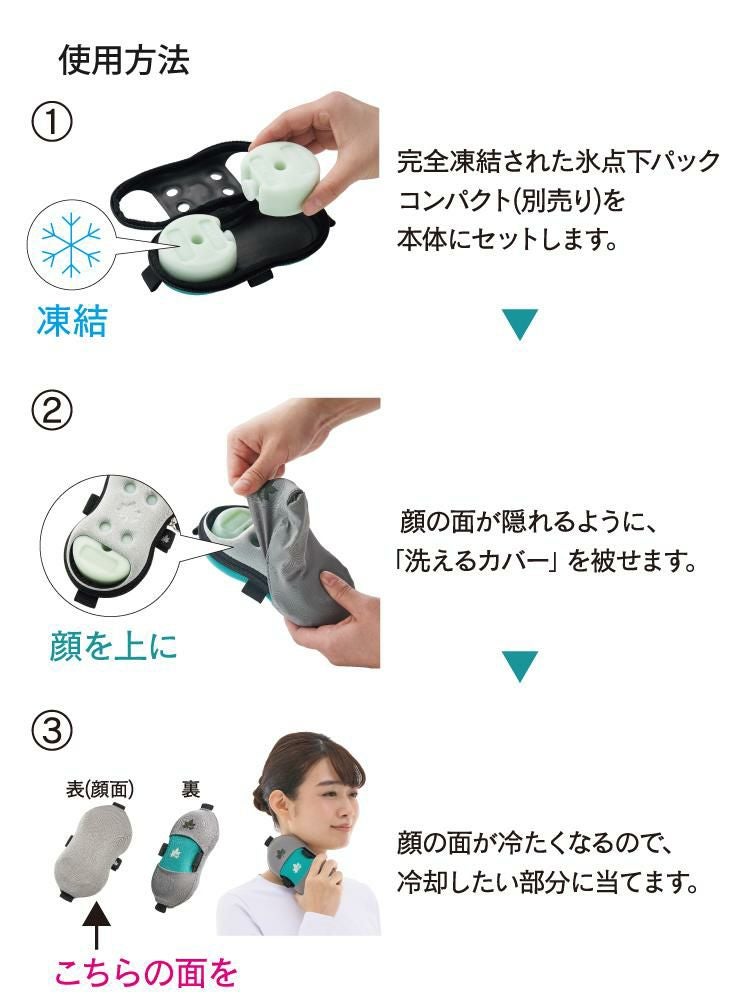 使用方法

①

凍結

完全凍結された氷点下パックコンパクト(別売り)を本体にセットします。

②

顔を上に

顔の面が隠れるように、「洗えるカバー」を被せます。

③

表(顔面)

裏

こちらの面を

顔の面が冷たくなるので、冷却したい部分に当てます。