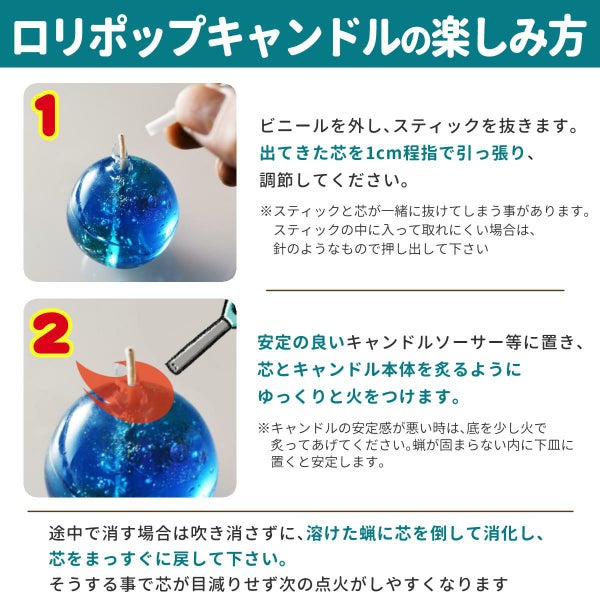 ロリポップキャンドルの楽しみ方

1

ビニールを外し、スティックを抜きます。出てきた芯を1cm程指で引っ張り、調節してください。

※スティックと芯が一緒に抜けてしまう事があります。スティックの中に入って取れにくい場合は、針のようなもので押し出して下さい

2

安定の良いキャンドルソーサー等に置き、芯とキャンドル本体を炙るようにゆっくりと火をつけます。

※キャンドルの安定感が悪い時は、底を少し火で炙ってあげてください。蝋が固まらない内に下皿に置くと安定します。

途中で消す場合は吹き消さずに、溶けた蝋に芯を倒して消化し、芯をまっすぐに戻して下さい。
そうする事で芯が目減りせず次の点火がしやすくなります