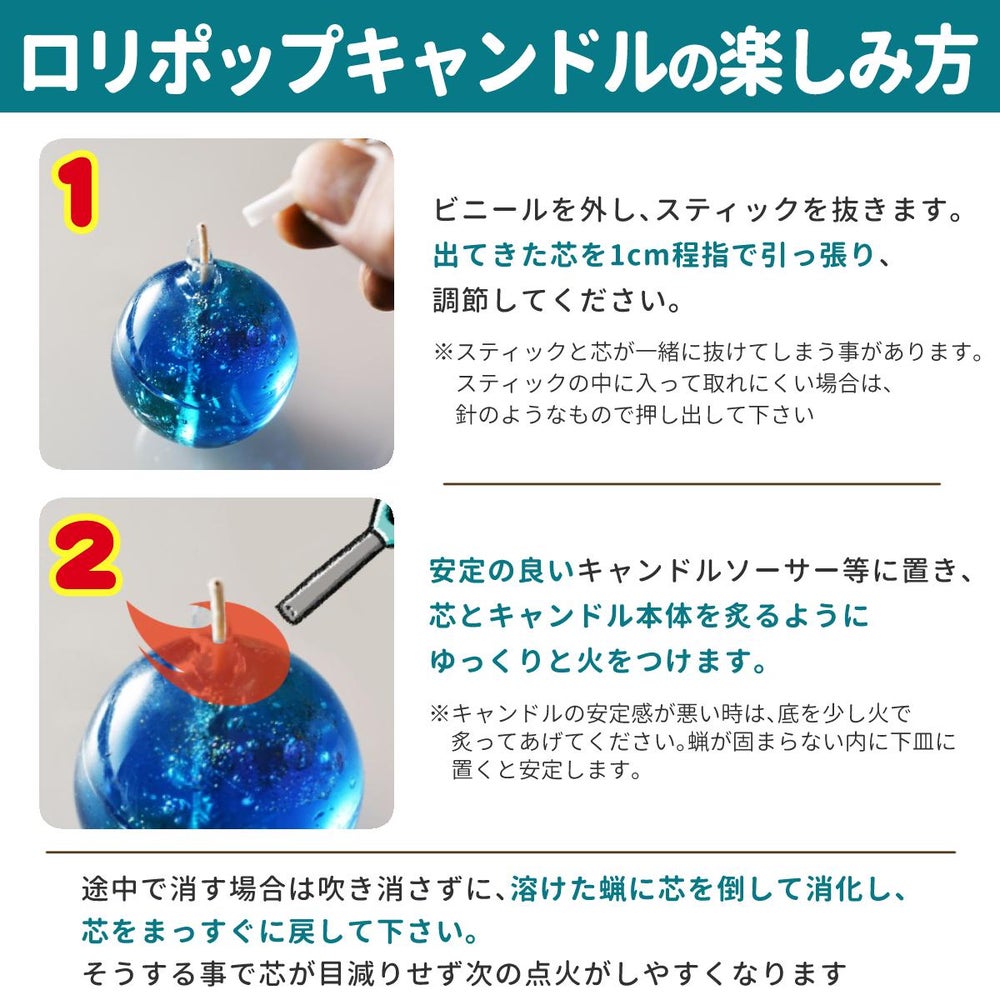 ロリポップキャンドルの楽しみ方

1

ビニールを外し、スティックを抜きます。
出てきた芯を1cm程指で引っ張り、
調節してください。

※スティックと芯が一緒に抜けてしまう事があります。
スティックの中に入って取れにくい場合は、
針のようなもので押し出して下さい

2

安定の良いキャンドルソーサー等に置き、
芯とキャンドル本体を炙るように
ゆっくりと火をつけます。

※キャンドルの安定感が悪い時は、底を少し火で
炙ってあげてください。蝋が固まらない内に下皿に
置くと安定します。

途中で消す場合は吹き消さずに、溶けた蝋に芯を倒して消化し、
芯をまっすぐに戻して下さい。
そうする事で芯が目減りせず次の点火がしやすくなります