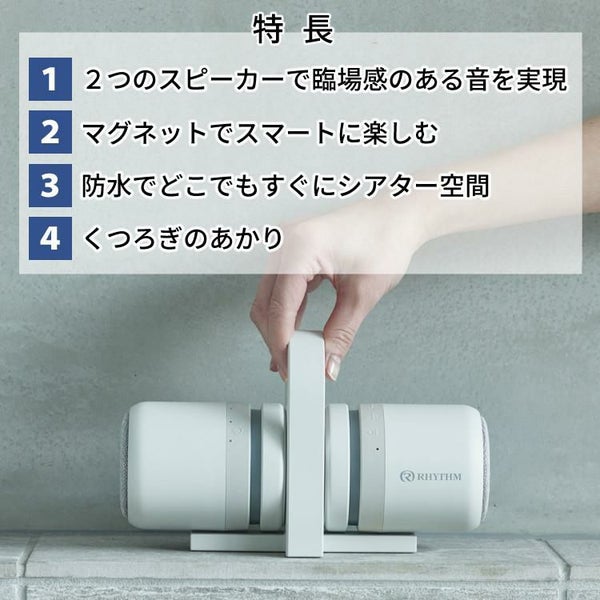 特 長

1 ２つのスピーカーで臨場感のある音を実現

2 マグネットでスマートに楽しむ

3 防水でどこでもすぐにシアター空間

4 くつろぎのあかり

RHYTHM