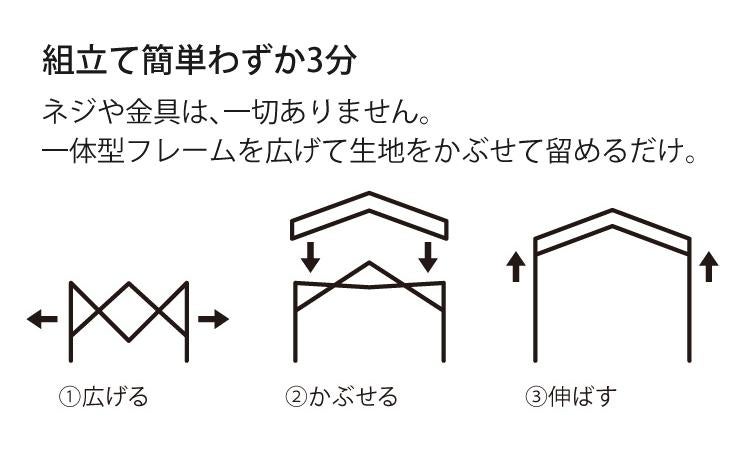 組立て簡単わずか3分

ネジや金具は、一切ありません。
一体型フレームを広げて生地をかぶせて留めるだけ。

①広げる

②かぶせる

③伸ばす