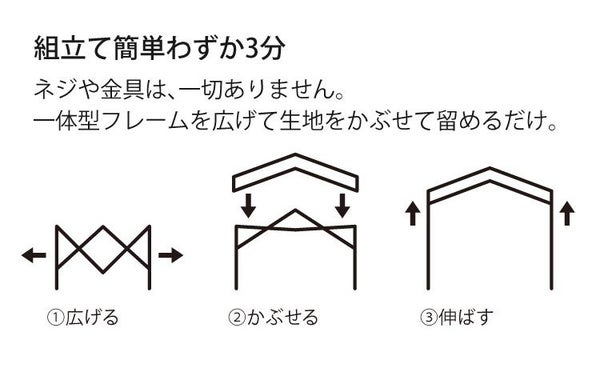 組立て簡単わずか3分

ネジや金具は、一切ありません。
一体型フレームを広げて生地をかぶせて留めるだけ。

①広げる

②かぶせる

③伸ばす