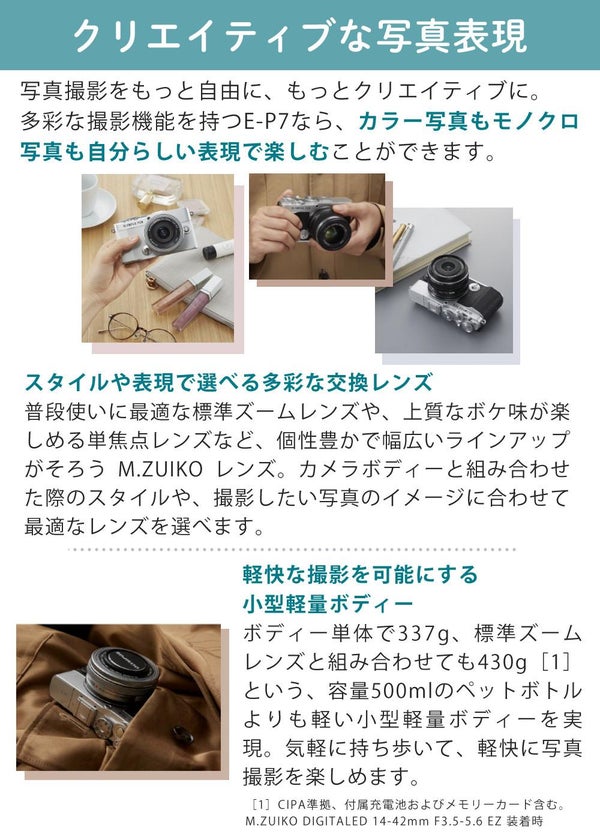 クリエイティブな写真表現

写真撮影をもっと自由に、もっとクリエイティブに。多彩な撮影機能を持つE-P7なら、カラー写真もモノクロ写真も自分らしい表現で楽しむことができます。

スタイルや表現で選べる多彩な交換レンズ
普段使いに最適な標準ズームレンズや、上質なボケ味が楽しめる単焦点レンズなど、個性豊かで幅広いラインアップがそろう M.ZUIKO レンズ。カメラボディーと組み合わせた際のスタイルや、撮影したい写真のイメージに合わせて最適なレンズを選べます。

軽快な撮影を可能にする
小型軽量ボディー
ボディー単体で337g、標準ズームレンズと組み合わせても430g［1］という、容量500mlのペットボトルよりも軽い小型軽量ボディーを実現。気軽に持ち歩いて、軽快に写真撮影を楽しめます。

［1］CIPA準拠、付属充電池およびメモリーカード含む。
M.ZUIKO DIGITALED 14-42mm F3.5-5.6 EZ 装着時