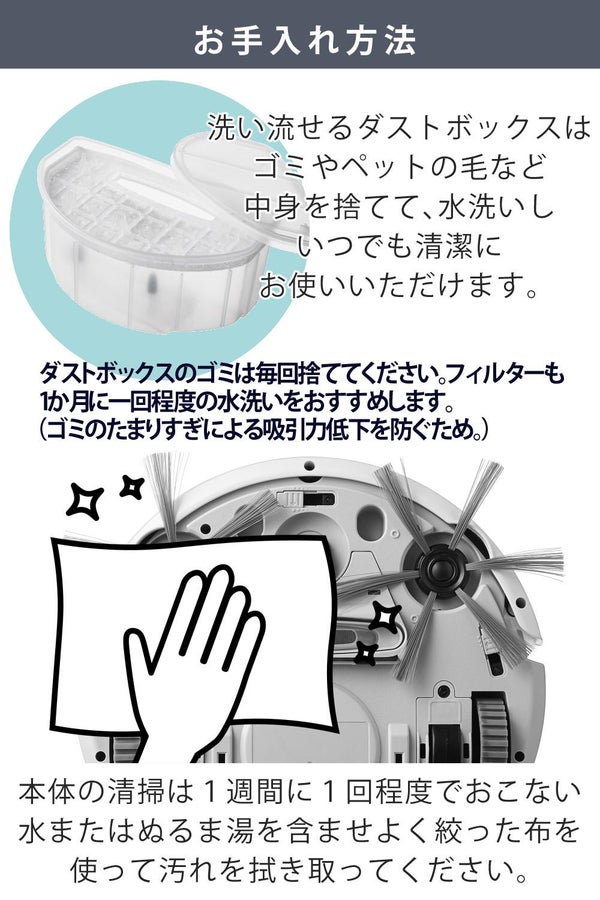 お手入れ方法

洗い流せるダストボックスは
ゴミやペットの毛など
中身を捨てて、水洗いし
いつでも清潔に
お使いいただけます。

ダストボックスのゴミは毎回捨ててください。フィルターも
1か月に一回程度の水洗いをおすすめします。
(ゴミのたまりすぎによる吸引力低下を防ぐため。)

本体の清掃は１週間に１回程度でおこない
水またはぬるま湯を含ませよく絞った布を
使って汚れを拭き取ってください。