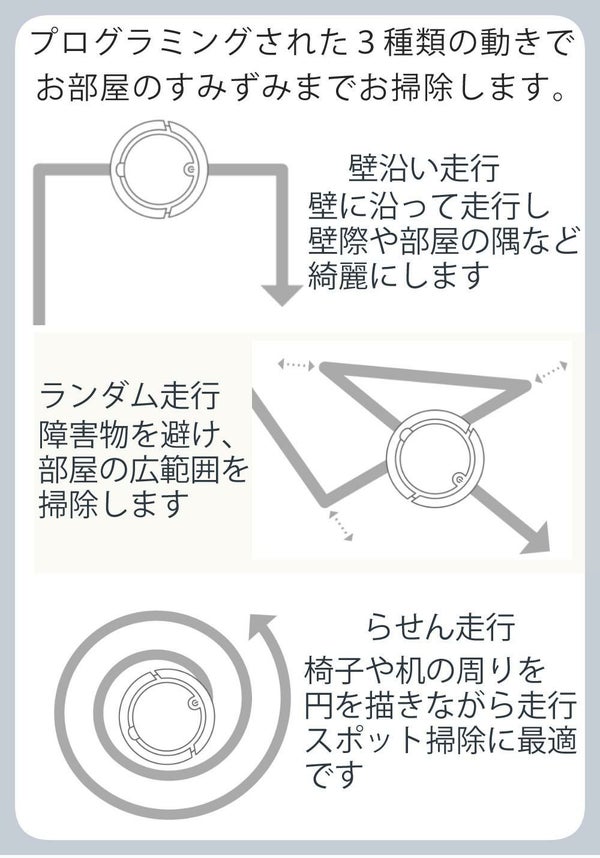 プログラミングされた３種類の動きでお部屋のすみずみまでお掃除します。

壁沿い走行
壁に沿って走行し壁際や部屋の隅など綺麗にします

ランダム走行
障害物を避け、部屋の広範囲を掃除します

らせん走行
椅子や机の周りを円を描きながら走行スポット掃除に最適です