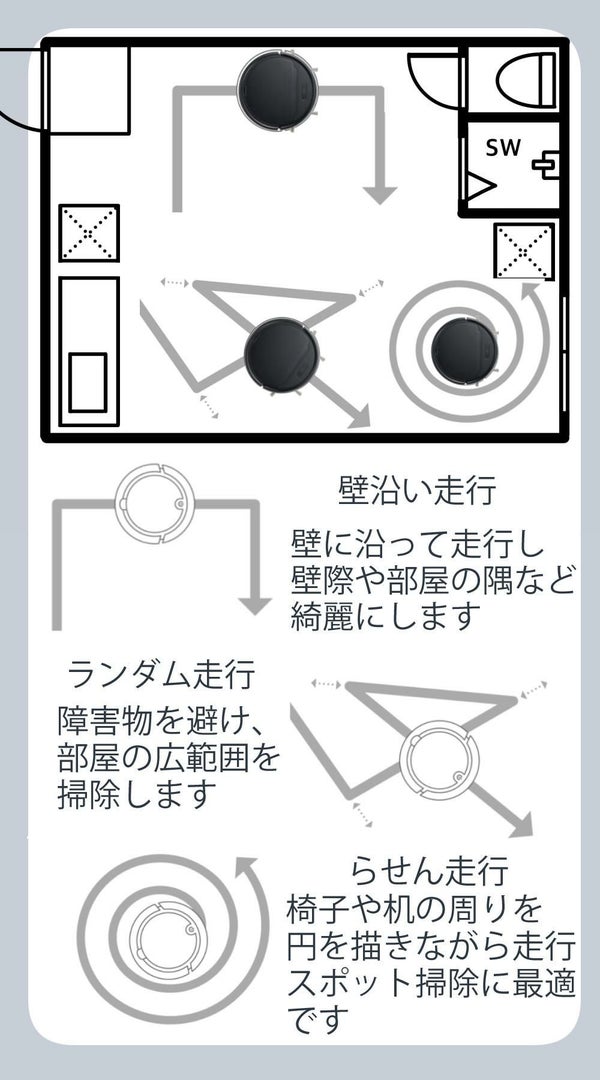 SW

壁沿い走行

壁に沿って走行し壁際や部屋の隅など綺麗にします

ランダム走行

障害物を避け、部屋の広範囲を掃除します

らせん走行

椅子や机の周りを円を描きながら走行スポット掃除に最適です