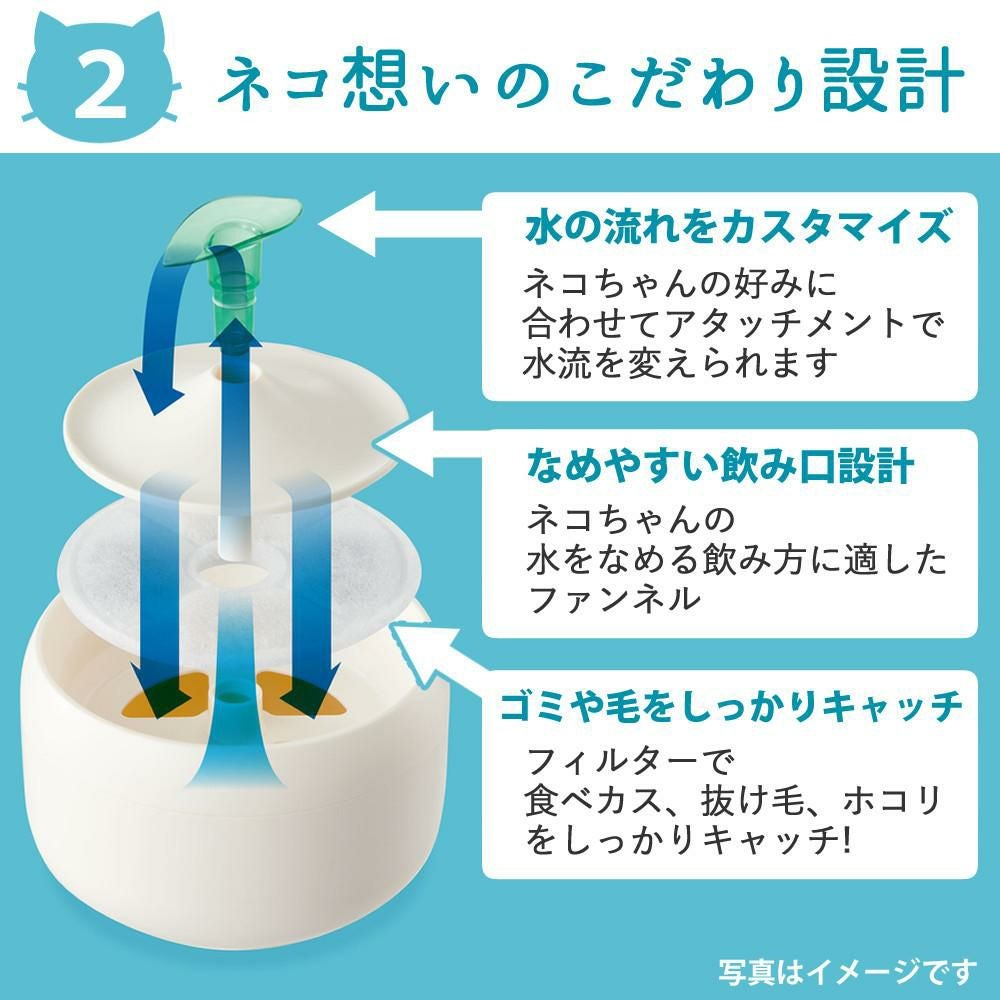 2 ネコ想いのこだわり設計

水の流れをカスタマイズ

ネコちゃんの好みに合わせてアタッチメントで水流を変えられます

なめやすい飲み口設計

ネコちゃんの水をなめる飲み方に適したファンネル

ゴミや毛をしっかりキャッチ

フィルターで食べカス、抜け毛、ホコリをしっかりキャッチ!

写真はイメージです