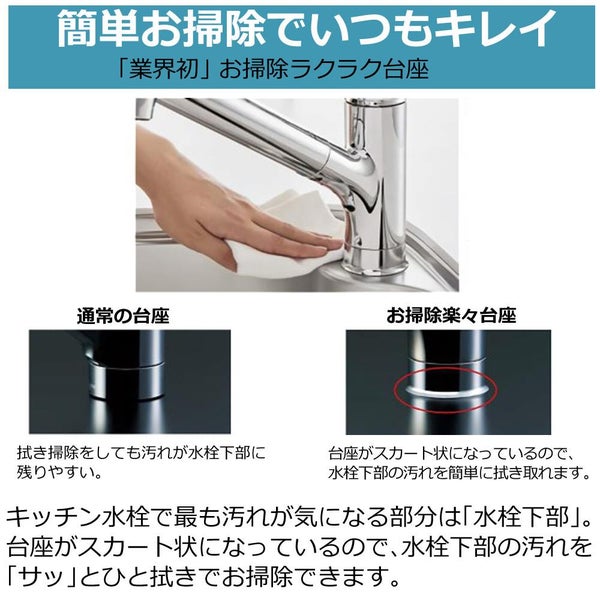 簡単お掃除でいつもキレイ

「業界初」お掃除ラクラク台座

通常の台座

拭き掃除をしても汚れが水栓下部に残りやすい。

お掃除楽々台座

台座がスカート状になっているので、水栓下部の汚れを簡単に拭き取れます。

キッチン水栓で最も汚れが気になる部分は「水栓下部」。台座がスカート状になっているので、水栓下部の汚れを「サッ」とひと拭きでお掃除できます。