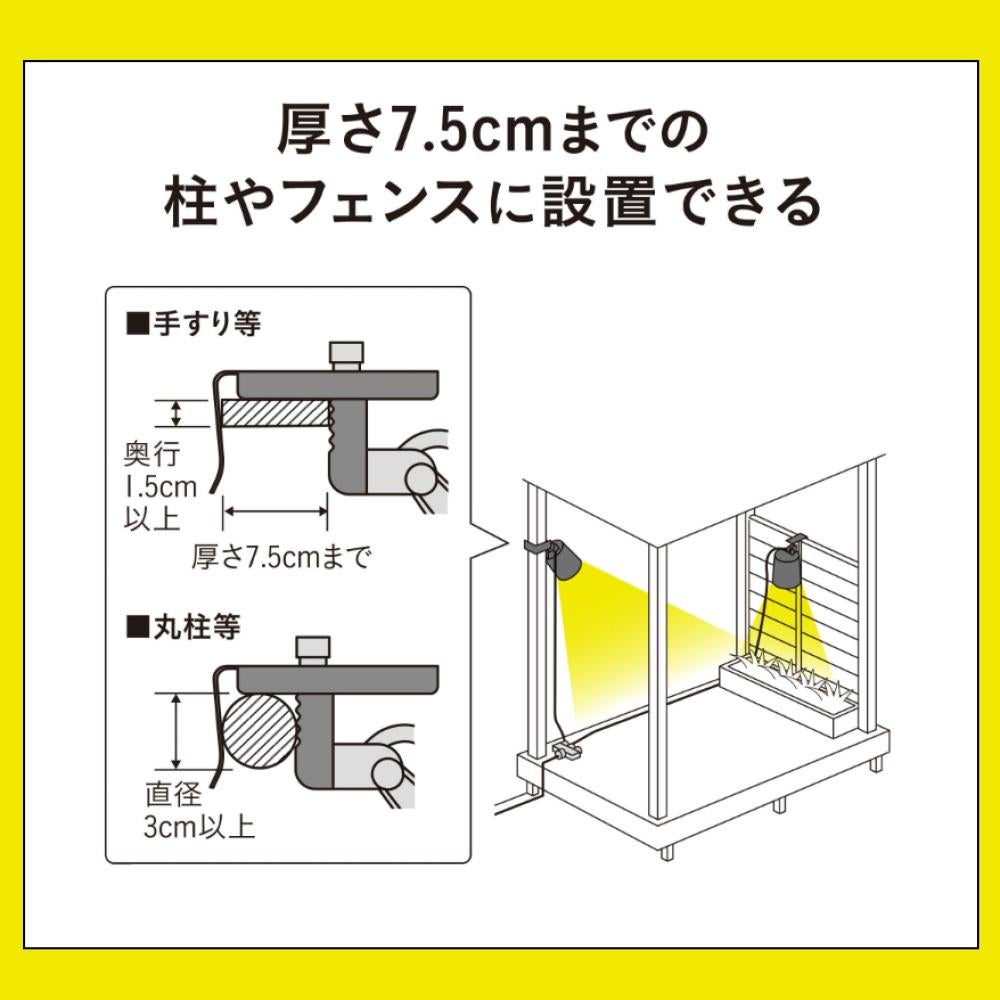 厚さ7.5cmまでの
柱やフェンスに設置できる

■手すり等

奥行
1.5cm
以上

厚さ7.5cmまで

■丸柱等

直径
3cm以上