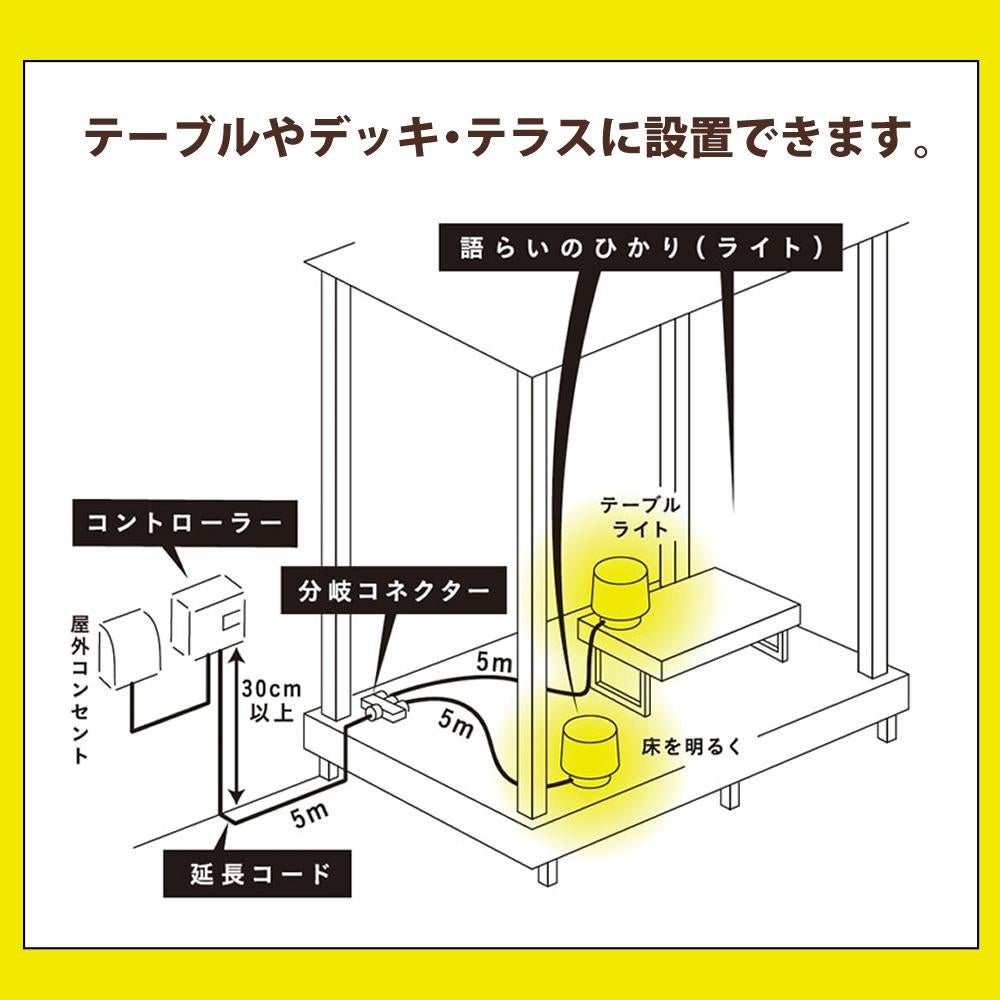 テーブルやデッキ・テラスに設置できます。

語らいのひかり(ライト)

コントローラー

テーブルライト

分岐コネクター

屋外コンセント

30cm以上

5m

5m

床を明るく

5m

延長コード