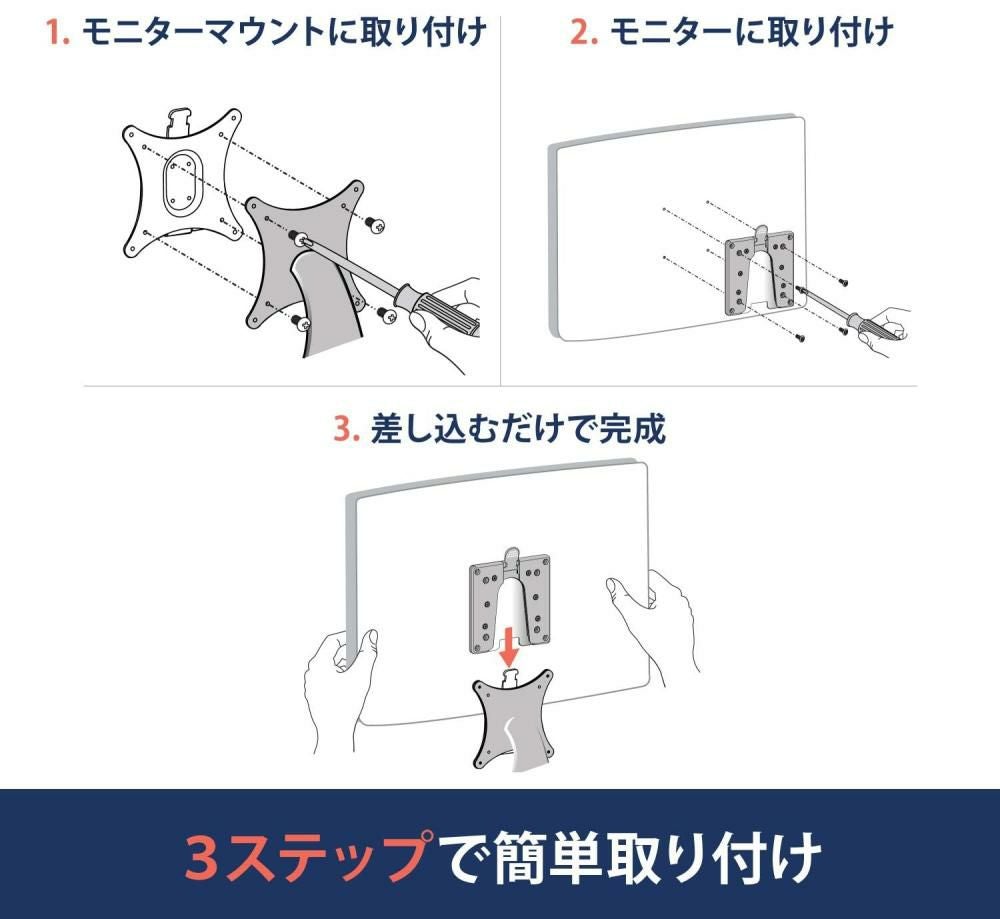 1. モニターマウントに取り付け

2. モニターに取り付け

3. 差し込むだけで完成

3ステップで簡単取り付け