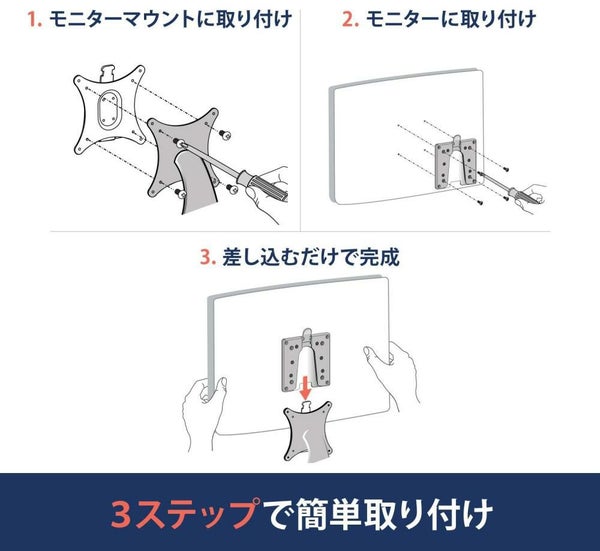 1. モニターマウントに取り付け

2. モニターに取り付け

3. 差し込むだけで完成

3ステップで簡単取り付け