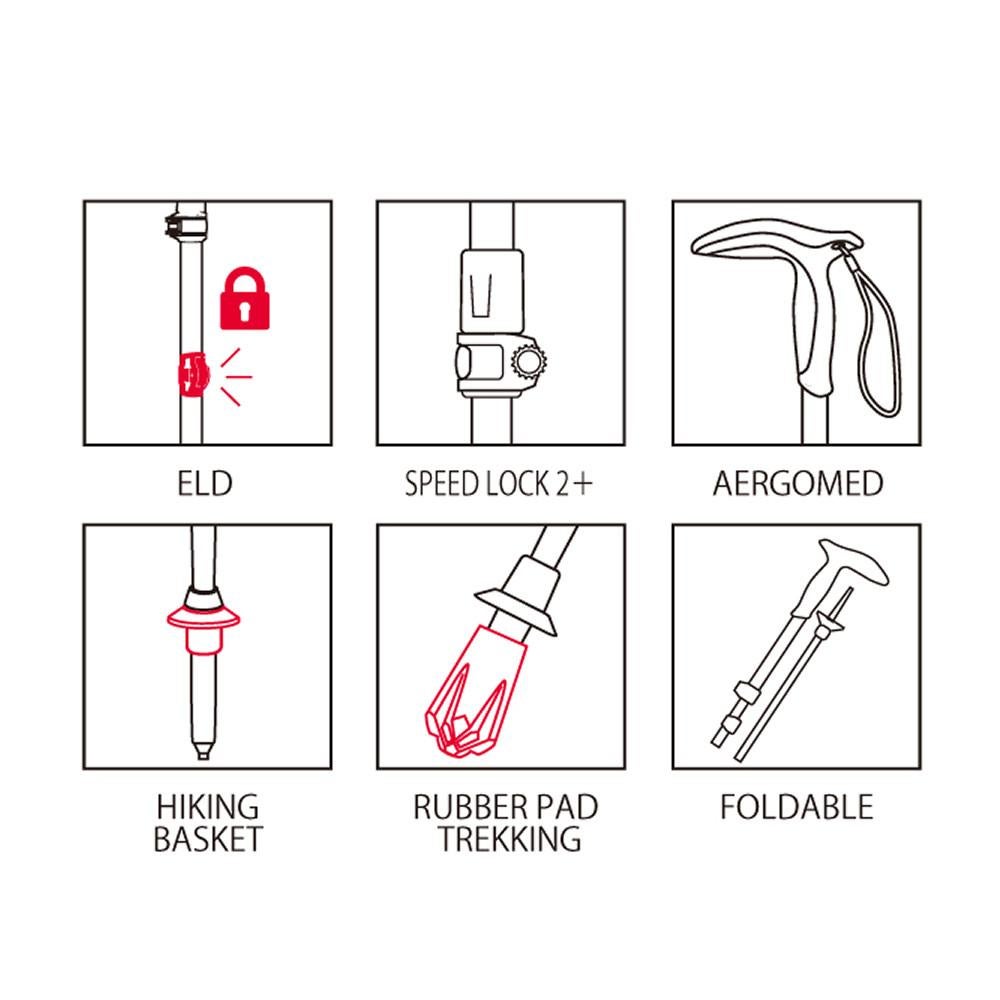 ELD

SPEED LOCK 2+

AERGOMED

HIKING BASKET

RUBBER PAD TREKKING

FOLDABLE