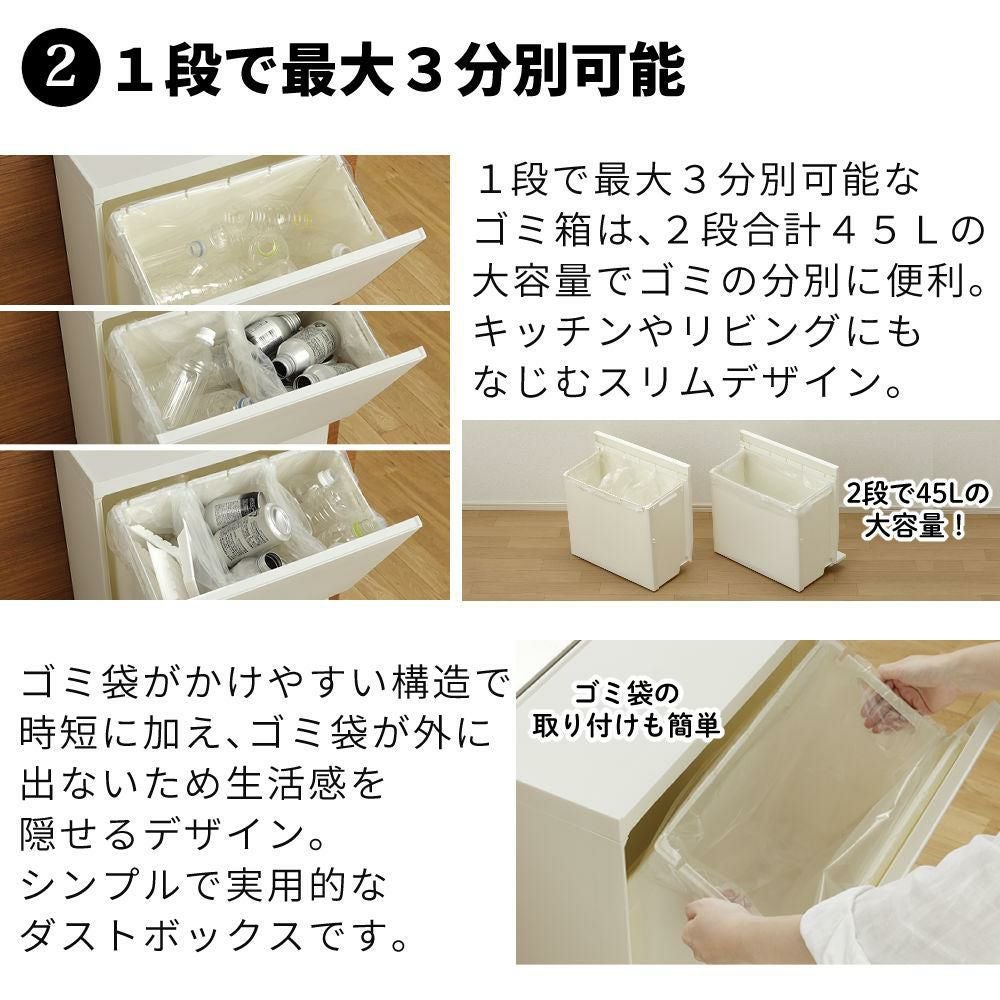 ❷ １段で最大３分別可能

１段で最大３分別可能なゴミ箱は、２段合計４５Ｌの大容量でゴミの分別に便利。キッチンやリビングにもなじむスリムデザイン。

2段で45Lの大容量！

ゴミ袋がかけやすい構造で時短に加え、ゴミ袋が外に出ないため生活感を隠せるデザイン。シンプルで実用的なダストボックスです。

ゴミ袋の取り付けも簡単