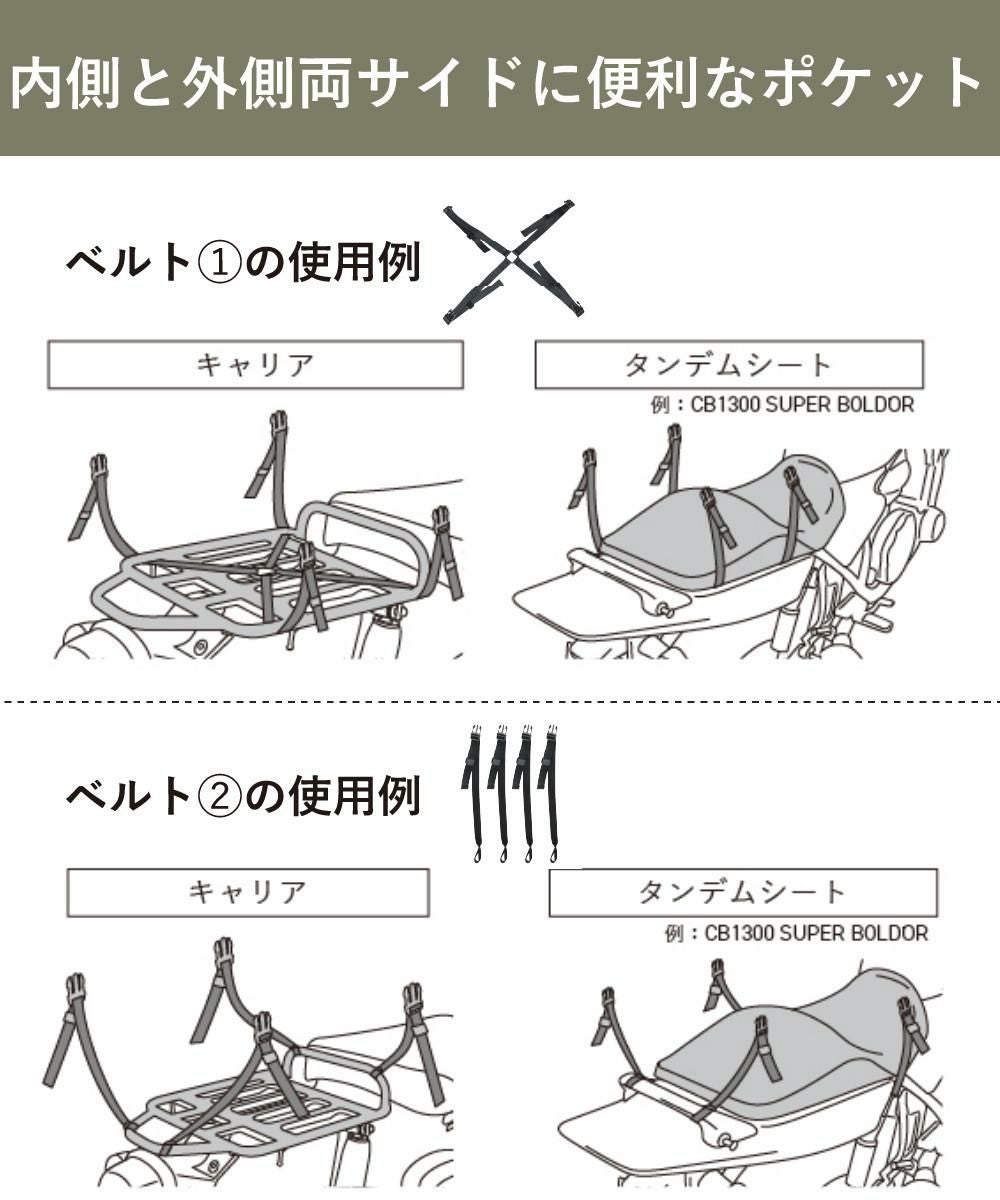 内側と外側両サイドに便利なポケット

ベルト①の使用例

キャリア

タンデムシート

例：CB1300 SUPER BOLDOR

ベルト②の使用例

キャリア

タンデムシート

例：CB1300 SUPER BOLDOR