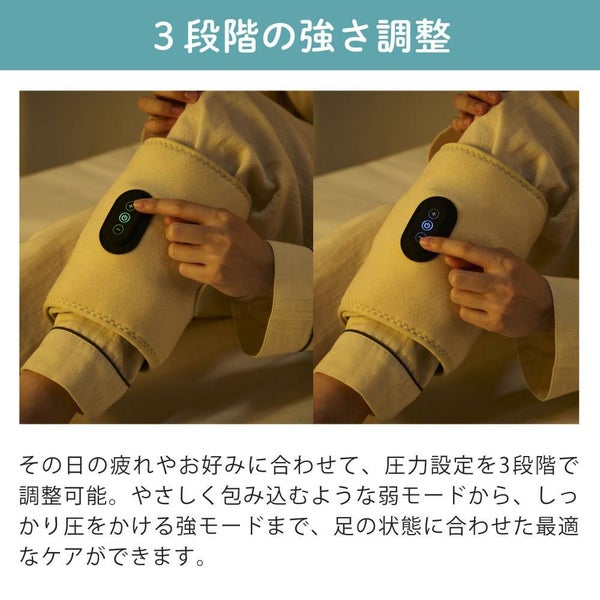 3 段階の強さ調整

その日の疲れやお好みに合わせて、圧力設定を3段階で調整可能。やさしく包み込むような弱モードから、しっかり圧をかける強モードまで、足の状態に合わせた最適なケアができます。