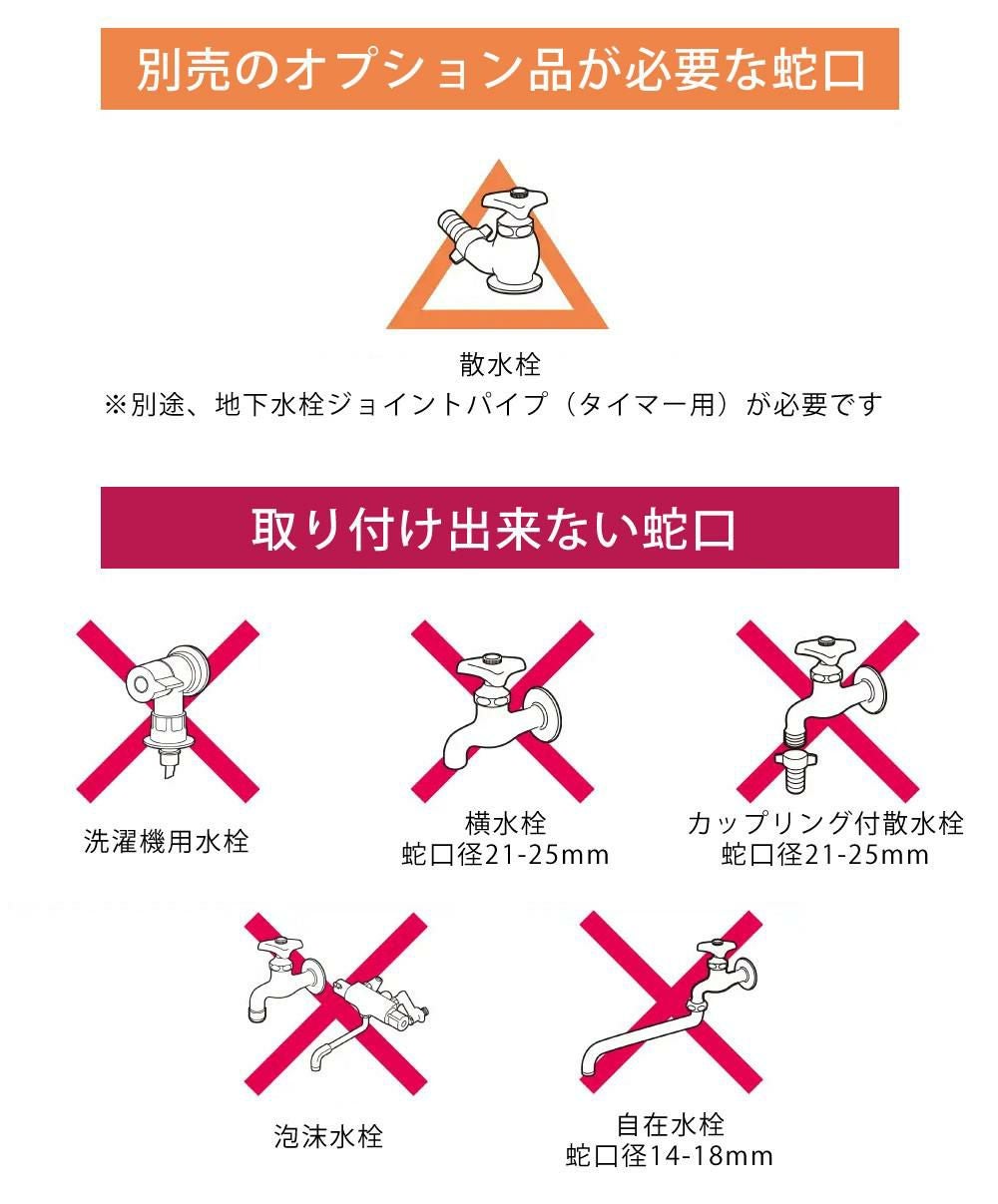 別売のオプション品が必要な蛇口

散水栓
※別途、地下水栓ジョイントパイプ（タイマー用）が必要です

取り付け出来ない蛇口

洗濯機用水栓

横水栓
蛇口径21-25mm

カップリング付散水栓
蛇口径21-25mm

泡沫水栓

自在水栓
蛇口径14-18mm