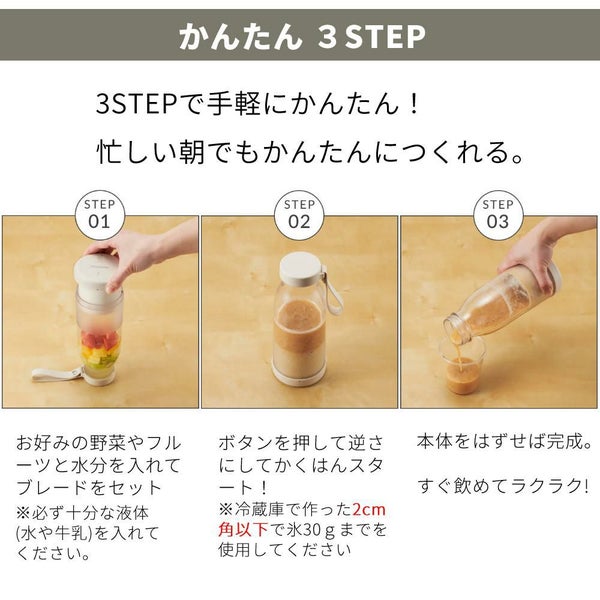 かんたん 3 STEP

3STEPで手軽にかんたん！
忙しい朝でもかんたんにつくれる。

STEP 01

お好みの野菜やフルーツと水分を入れてブレードをセット
※必ず十分な液体(水や牛乳)を入れてください。

STEP 02

ボタンを押して逆さにしてかくはんスタート！
※冷蔵庫で作った2cm角以下で氷30ｇまでを使用してください

STEP 03

本体をはずせば完成。

すぐ飲めてラクラク!