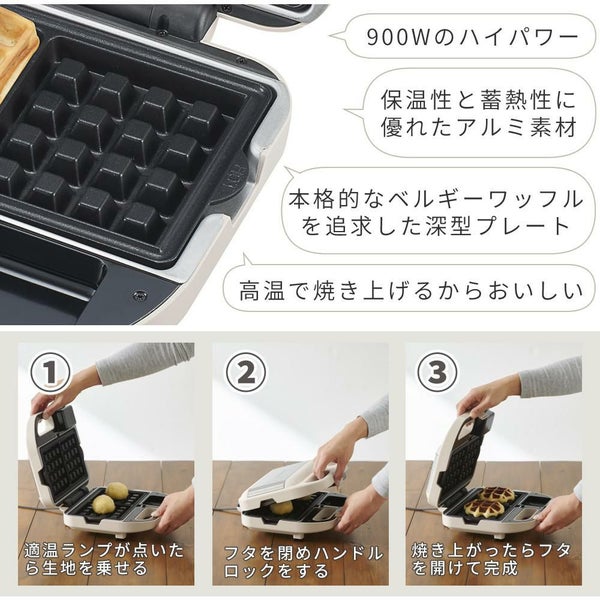 900Wのハイパワー

保温性と蓄熱性に優れたアルミ素材

本格的なベルギーワッフルを追求した深型プレート

高温で焼き上げるからおいしい

①

適温ランプが点いたら生地を乗せる

②

フタを閉めハンドルロックをする

③

焼き上がったらフタを開けて完成