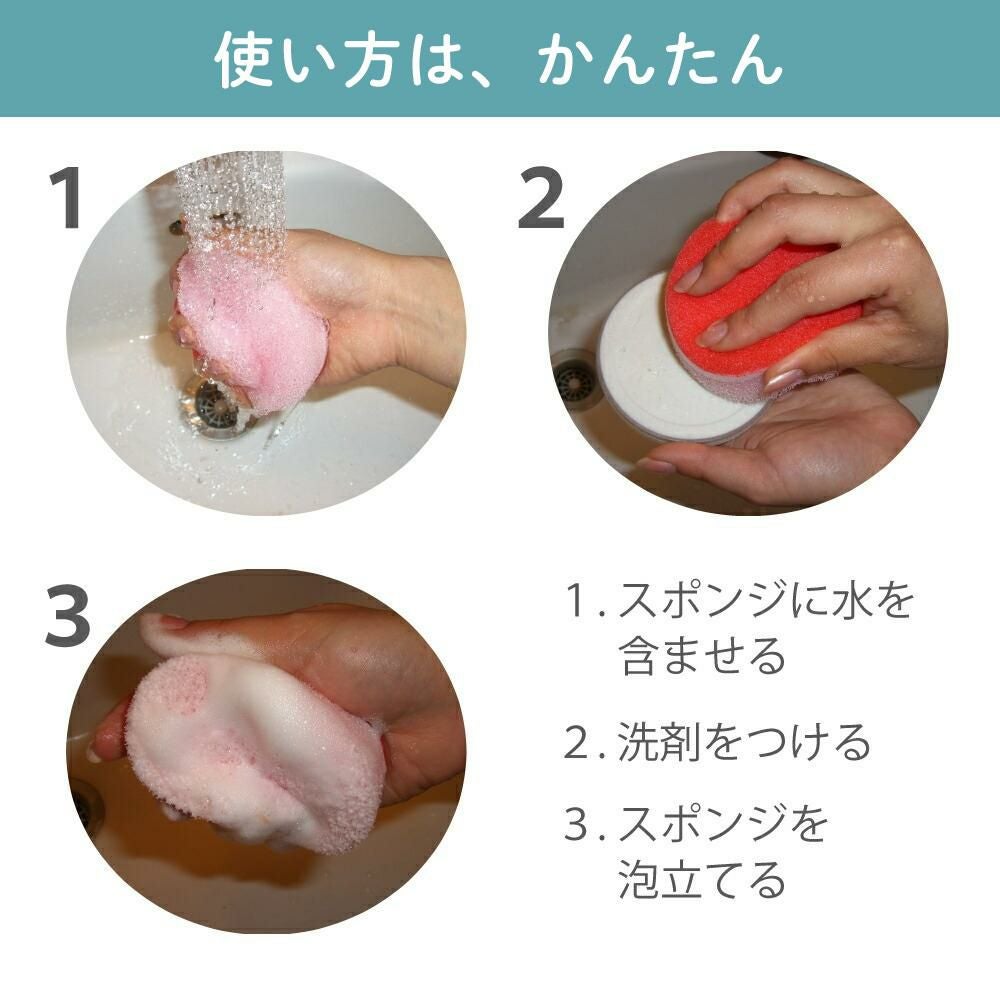 使い方は、かんたん

1

2

3

1. スポンジに水を含ませる

2. 洗剤をつける

3. スポンジを泡立てる