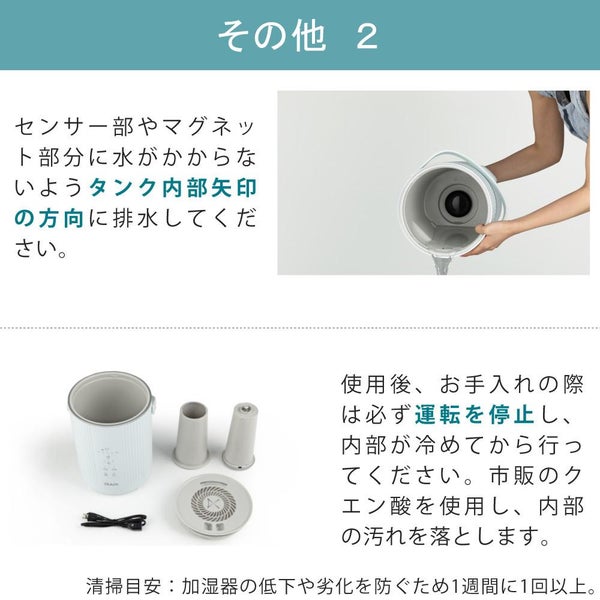 その他　2

センサー部やマグネット部分に水がかからないようタンク内部矢印の方向に排水してください。

使用後、お手入れの際は必ず運転を停止し、内部が冷めてから行ってください。市販のクエン酸を使用し、内部の汚れを落とします。

清掃目安：加湿器の低下や劣化を防ぐため1週間に1回以上。