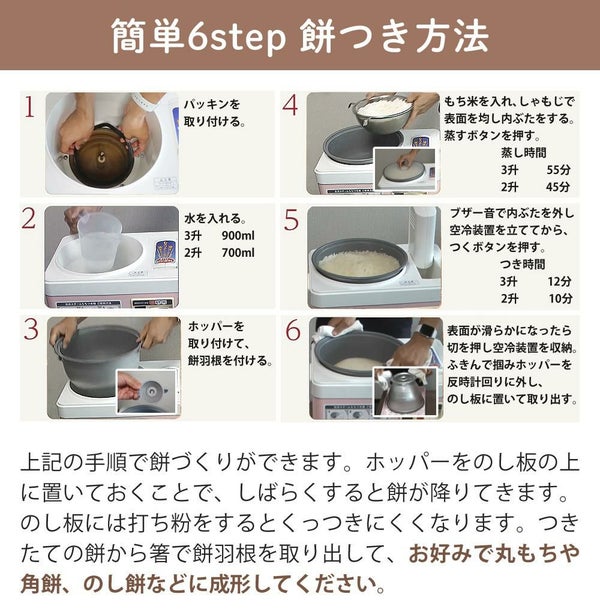 簡単6step 餅つき方法

1
パッキンを取り付ける。

2
水を入れる。
3升　900ml
2升　700ml

3
ホッパーを取り付けて、餅羽根を付ける。

4
もち米を入れ、しゃもじで表面を均し内ぶたをする。蒸すボタンを押す。
蒸し時間
3升　55分
2升　45分

5
ブザー音で内ぶたを外し空冷装置を立ててから、つくボタンを押す。
つき時間
3升　12分
2升　10分

6
表面が滑らかになったら切を押し空冷装置を収納。ふきんで掴みホッパーを反時計回りに外し、のし板に置いて取り出す。

上記の手順で餅づくりができます。ホッパーをのし板の上に置いておくことで、しばらくすると餅が降りてきます。のし板には打ち粉をするとくっつきにくくなります。つきたての餅から箸で餅羽根を取り出して、お好みで丸もちや角餅、のし餅などに成形してください。