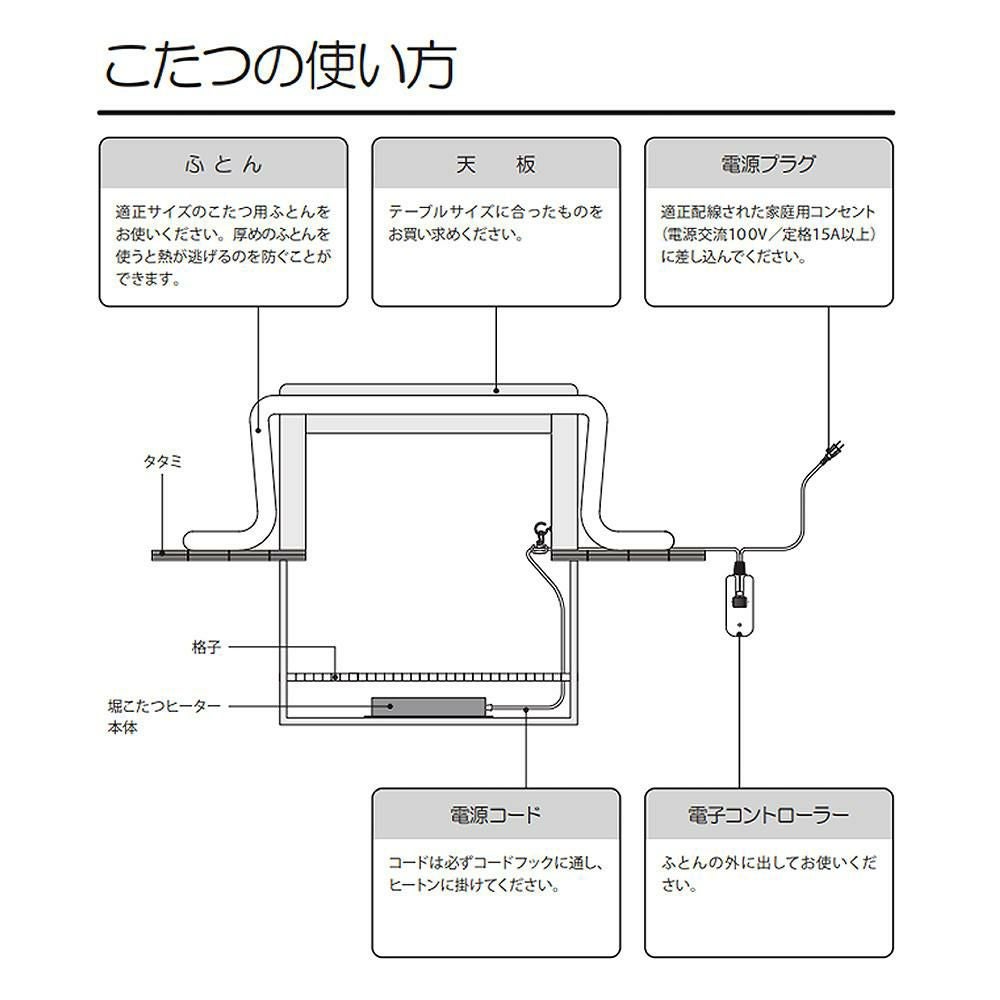 こたつの使い方

ふとん

適正サイズのこたつ用ふとんをお使いください。厚めのふとんを使うと熱が逃げるのを防ぐことができます。

天　板

テーブルサイズに合ったものをお買い求めください。

電源プラグ

適正配線された家庭用コンセント（電源交流100V／定格15A以上）に差し込んでください。

タタミ

格子

堀こたつヒーター本体

電源コード

コードは必ずコードフックに通し、ヒートンに掛けてください。

電子コントローラー

ふとんの外に出してお使いください。