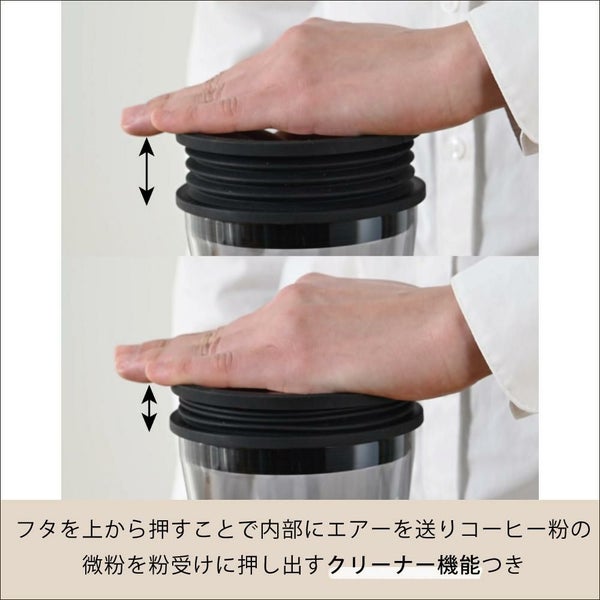 フタを上から押すことで内部にエアーを送りコーヒー粉の微粉を粉受けに押し出すクリーナー機能つき