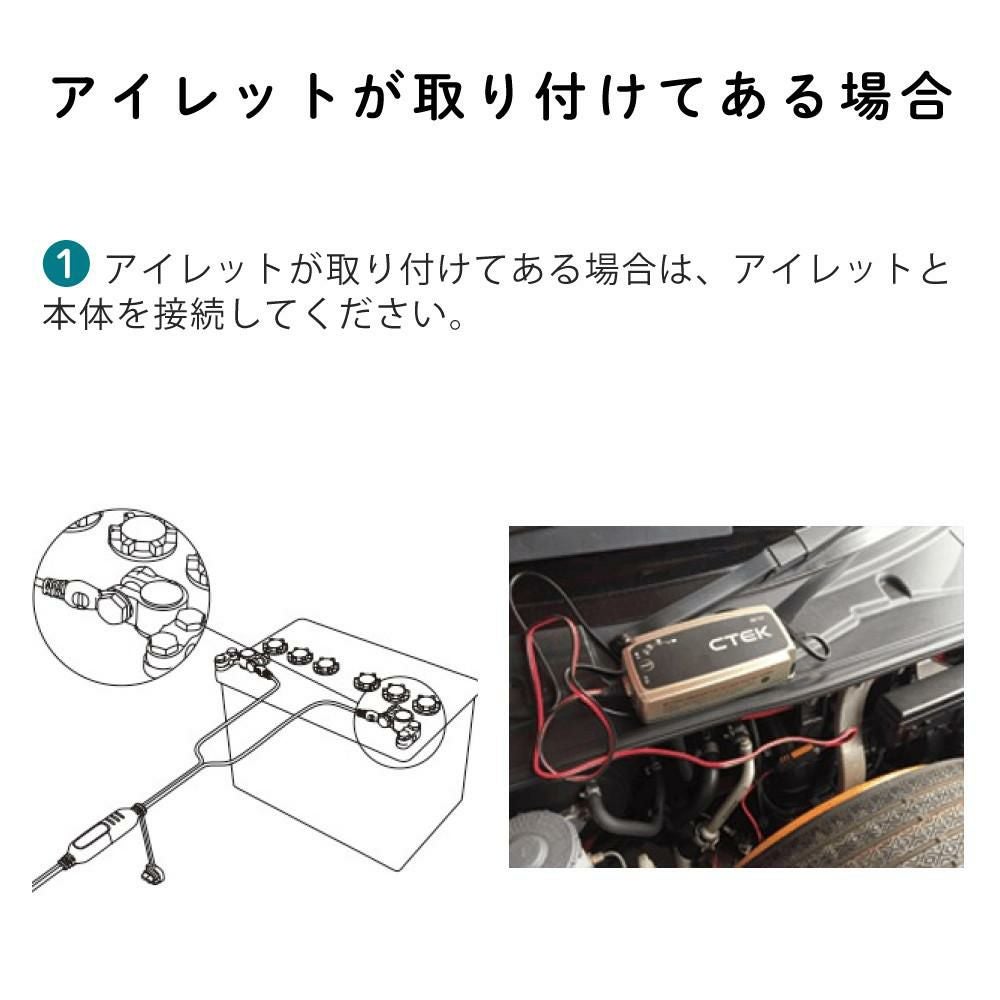 アイレットが取り付けてある場合

1 アイレットが取り付けてある場合は、アイレットと本体を接続してください。

CTEK