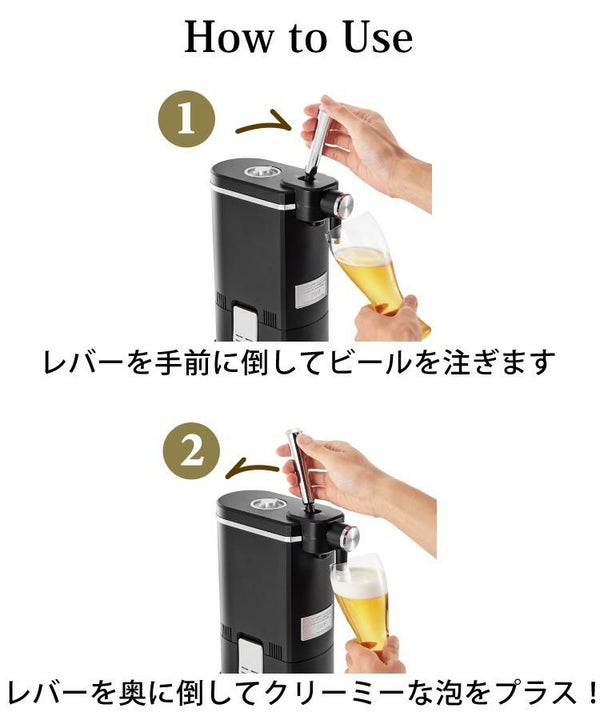 How to Use

1

レバーを手前に倒してビールを注ぎます

2

レバーを奥に倒してクリーミーな泡をプラス！