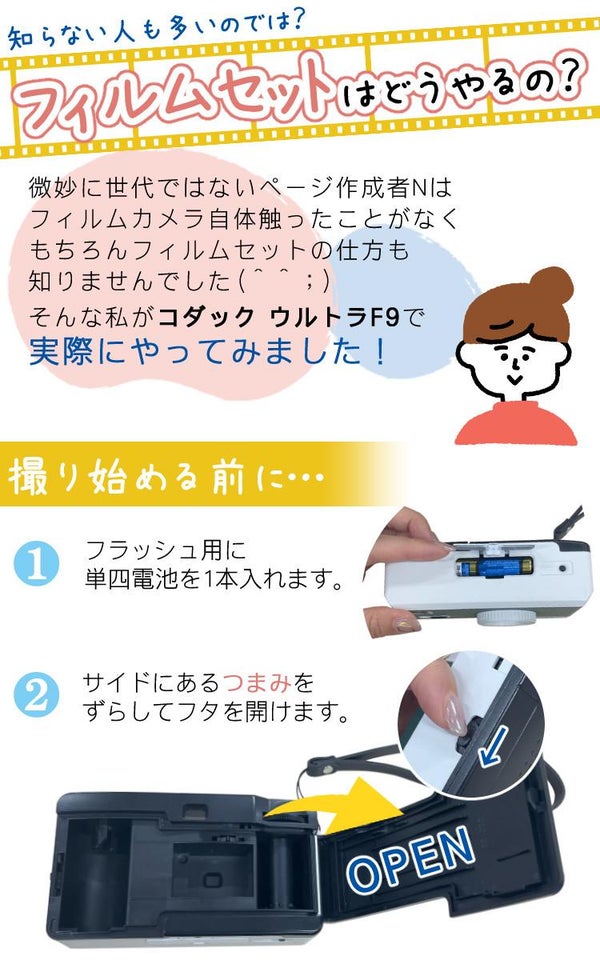 知らない人も多いのでは？

フィルムセットはどうやるの？

微妙に世代ではないページ作成者Nは
フィルムカメラ自体触ったことがなく
もちろんフィルムセットの仕方も
知りませんでした（＾＾；）
そんな私がコダック ウルトラF9で
実際にやってみました！

撮り始める前に…

1 フラッシュ用に
単四電池を1本入れます。

2 サイドにあるつまみを
ずらしてフタを開けます。

OPEN