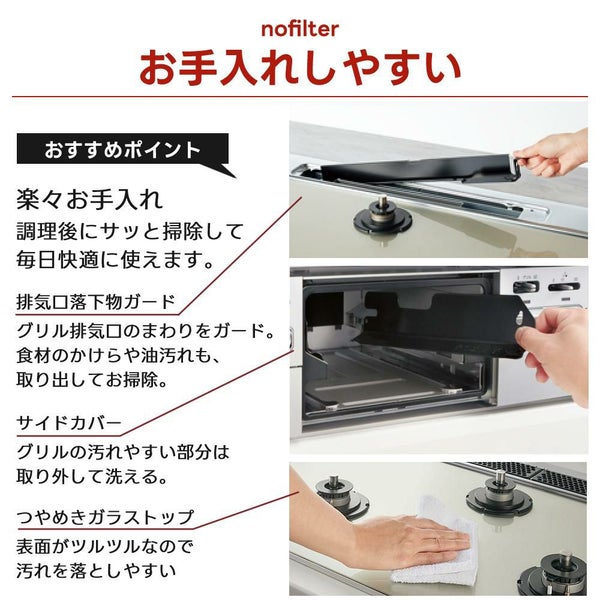 nofilter
お手入れしやすい

おすすめポイント

楽々お手入れ
調理後にサッと掃除して毎日快適に使えます。

排気口落下物ガード
グリル排気口のまわりをガード。食材のかけらや油汚れも、取り出してお掃除。

サイドカバー
グリルの汚れやすい部分は取り外して洗える。

つやめきガラストップ
表面がツルツルなので汚れを落としやすい