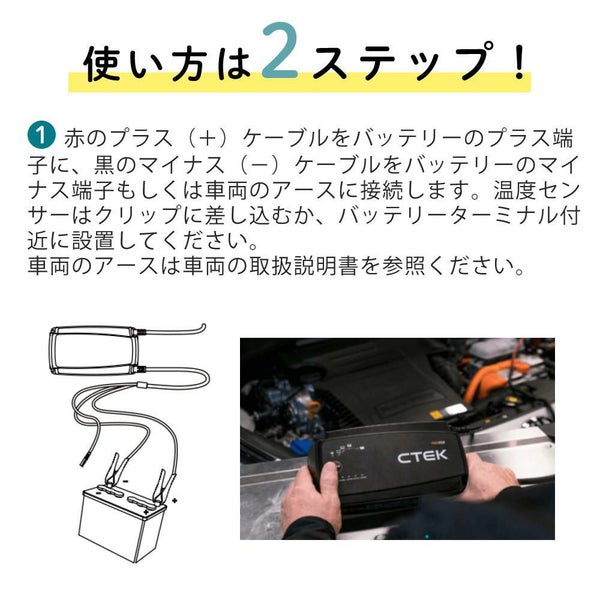 使い方は2ステップ！

1 赤のプラス（＋）ケーブルをバッテリーのプラス端子に、黒のマイナス（－）ケーブルをバッテリーのマイナス端子もしくは車両のアースに接続します。温度センサーはクリップに差し込むか、バッテリーターミナル付近に設置してください。
車両のアースは車両の取扱説明書を参照ください。

－
＋

CTEK