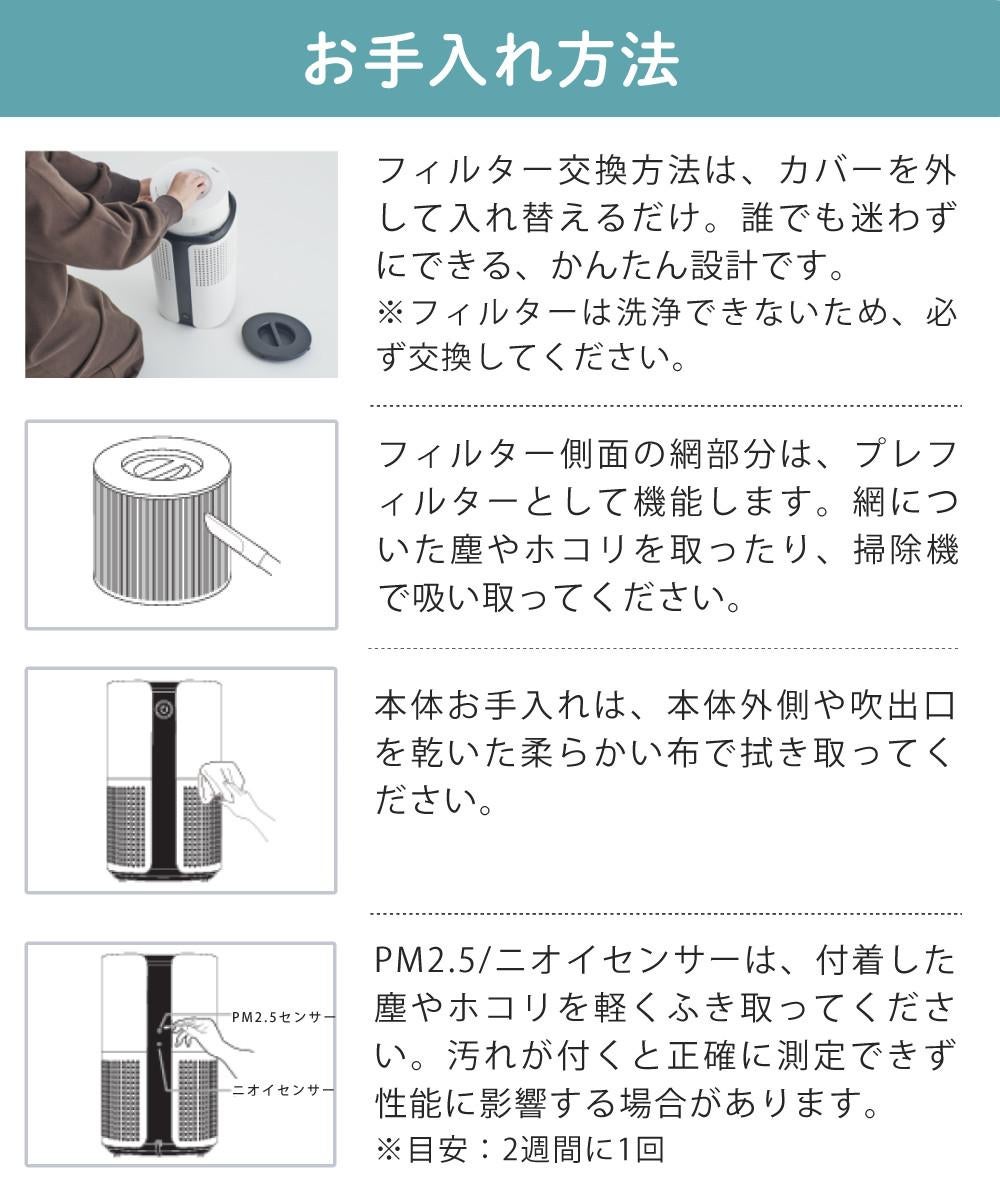 お手入れ方法

フィルター交換方法は、カバーを外して入れ替えるだけ。誰でも迷わずにできる、かんたん設計です。
※フィルターは洗浄できないため、必ず交換してください。

フィルター側面の網部分は、プレフィルターとして機能します。網についた塵やホコリを取ったり、掃除機で吸い取ってください。

本体お手入れは、本体外側や吹出口を乾いた柔らかい布で拭き取ってください。

PM2.5センサー
ニオイセンサー

PM2.5/ニオイセンサーは、付着した塵やホコリを軽くふき取ってください。汚れが付くと正確に測定できず性能に影響する場合があります。
※目安：2週間に1回