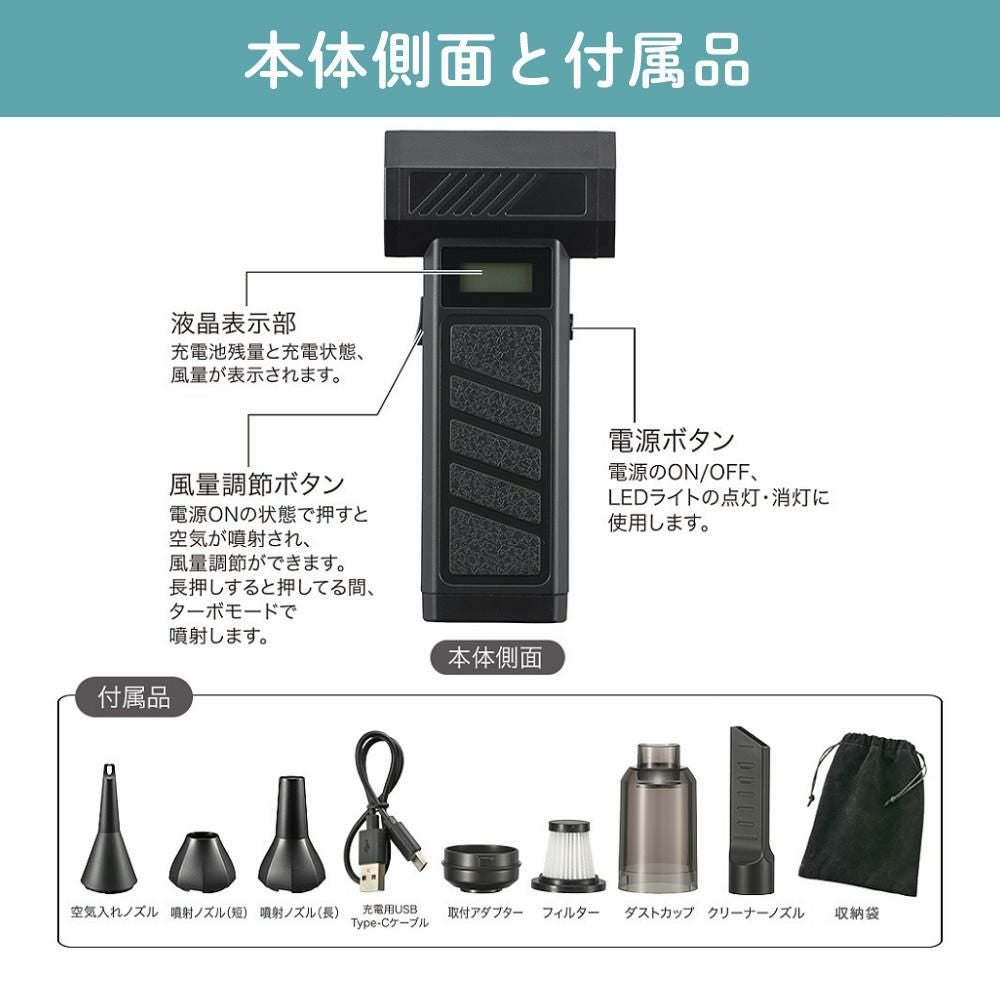 本体側面と付属品

液晶表示部
充電池残量と充電状態、風量が表示されます。

風量調節ボタン
電源ONの状態で押すと空気が噴射され、風量調節ができます。長押しすると押してる間、ターボモードで噴射します。

電源ボタン
電源のON/OFF、LEDライトの点灯・消灯に使用します。

本体側面

付属品

空気入れノズル
噴射ノズル(短)
噴射ノズル(長)
充電用USB Type-Cケーブル
取付アダプター
フィルター
ダストカップ
クリーナーノズル
収納袋